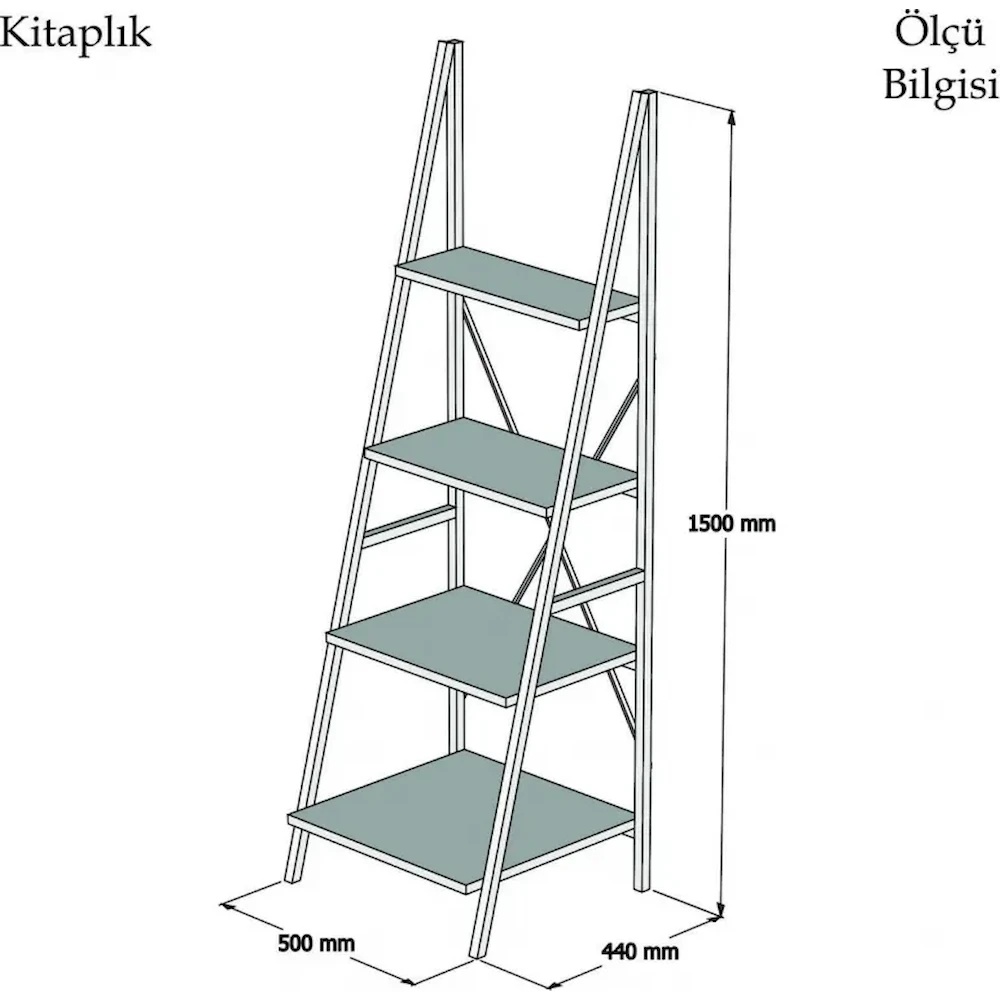 Kitaplık

Ölçü Bilgisi

1500 mm

500 mm

440 mm