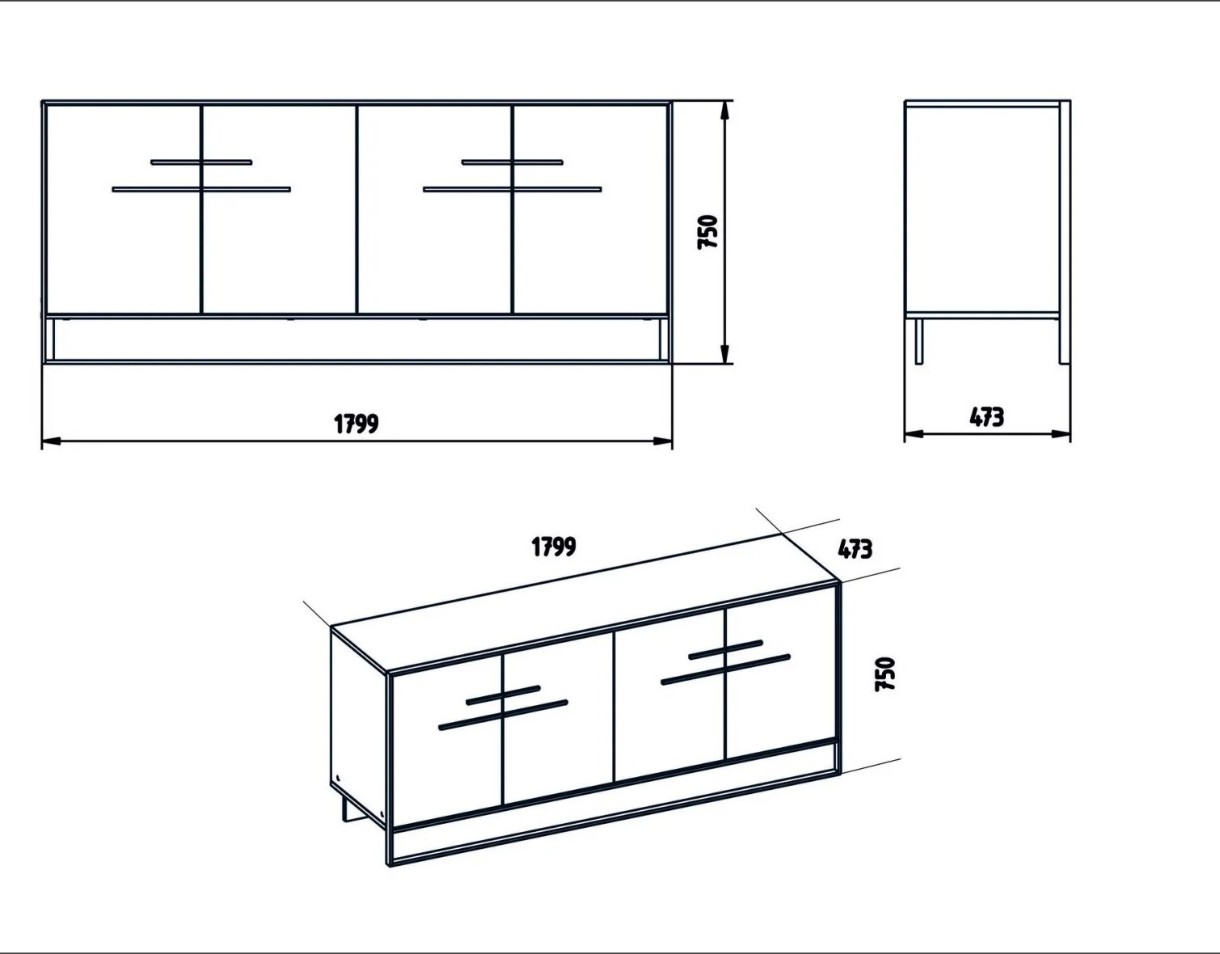 750

1799

473

1799

473

750