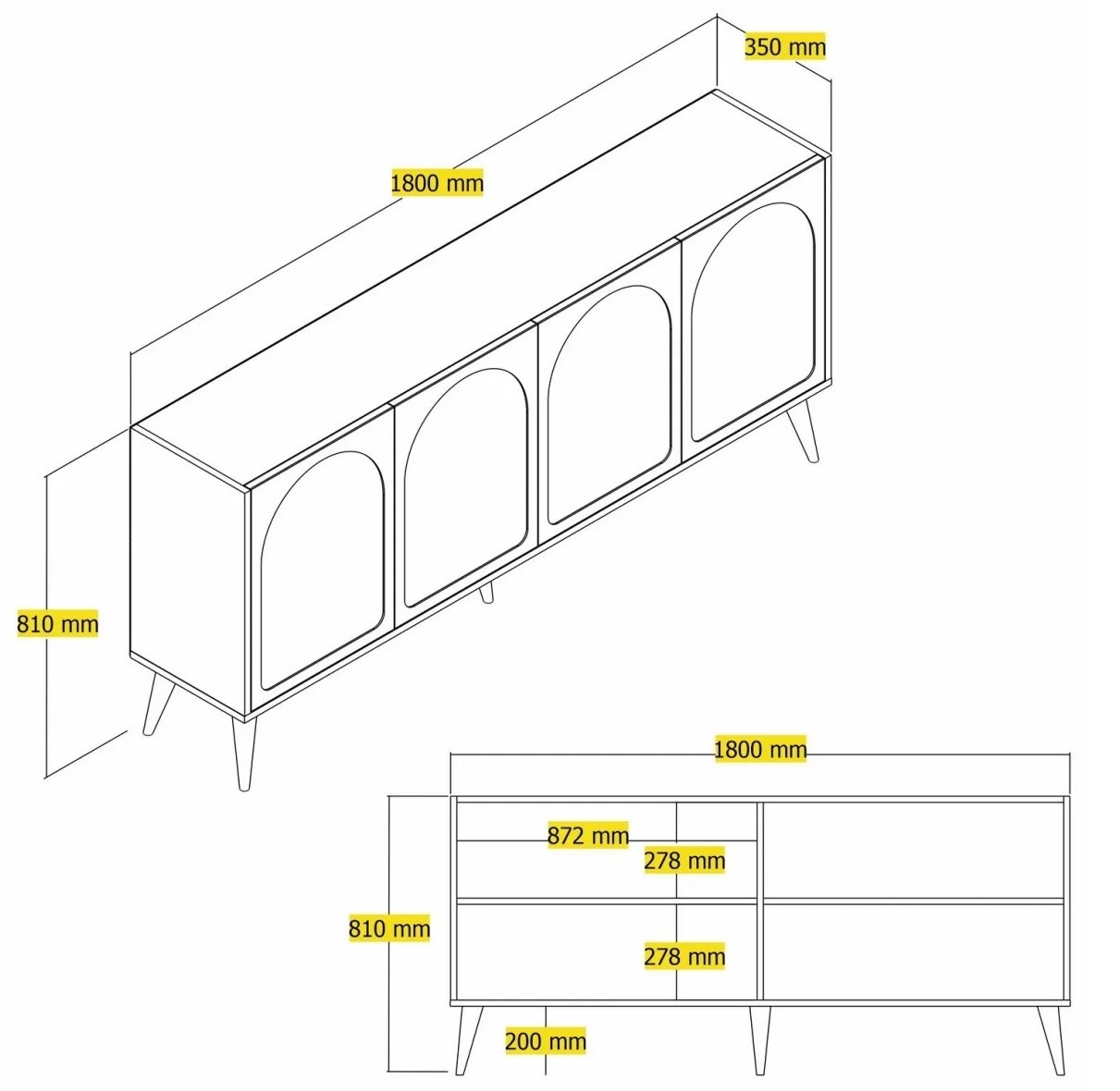 350 mm

1800 mm

810 mm

1800 mm

872 mm

278 mm

810 mm

278 mm

200 mm