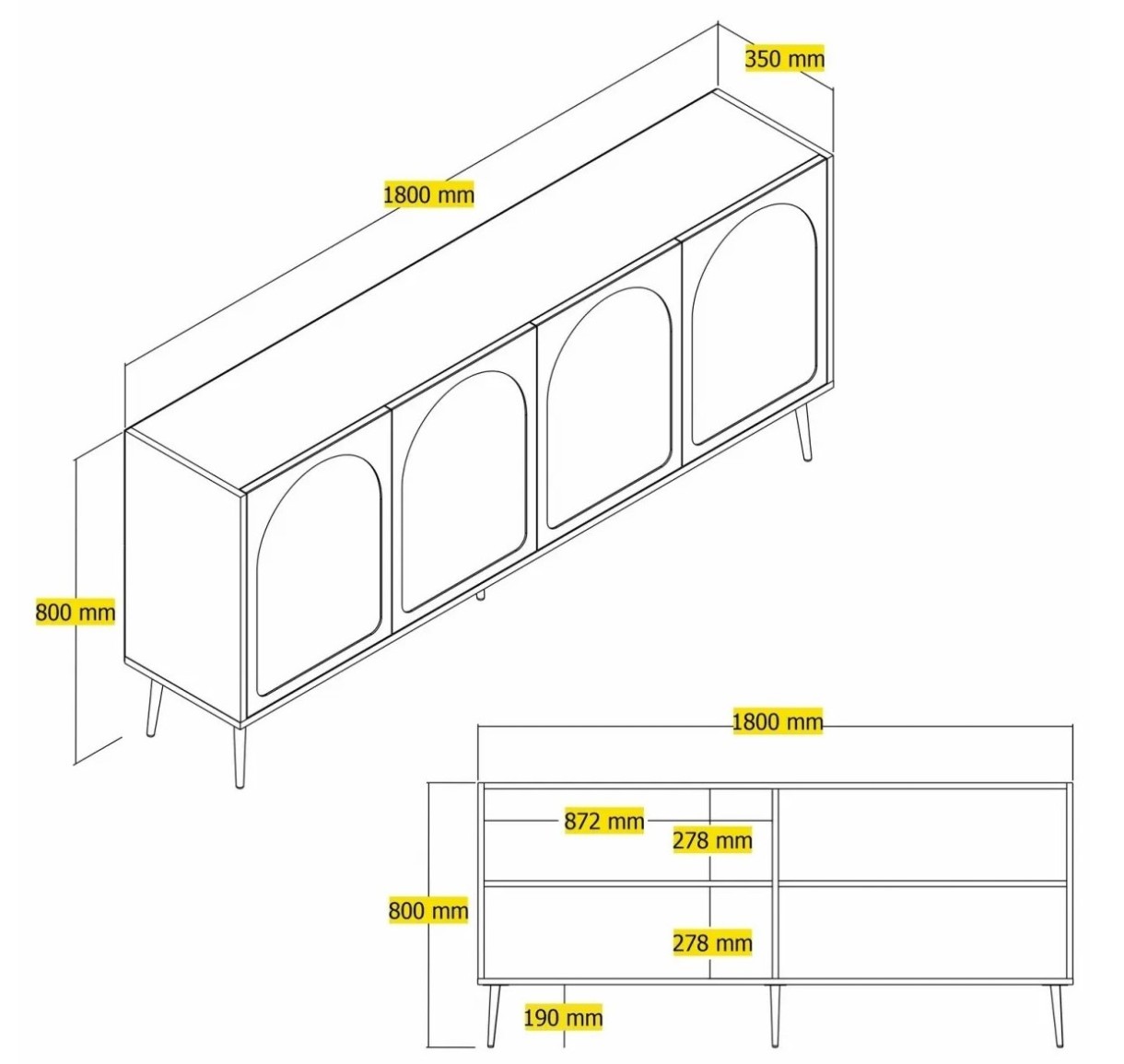 350 mm
1800 mm
800 mm
1800 mm
872 mm
278 mm
800 mm
278 mm
190 mm