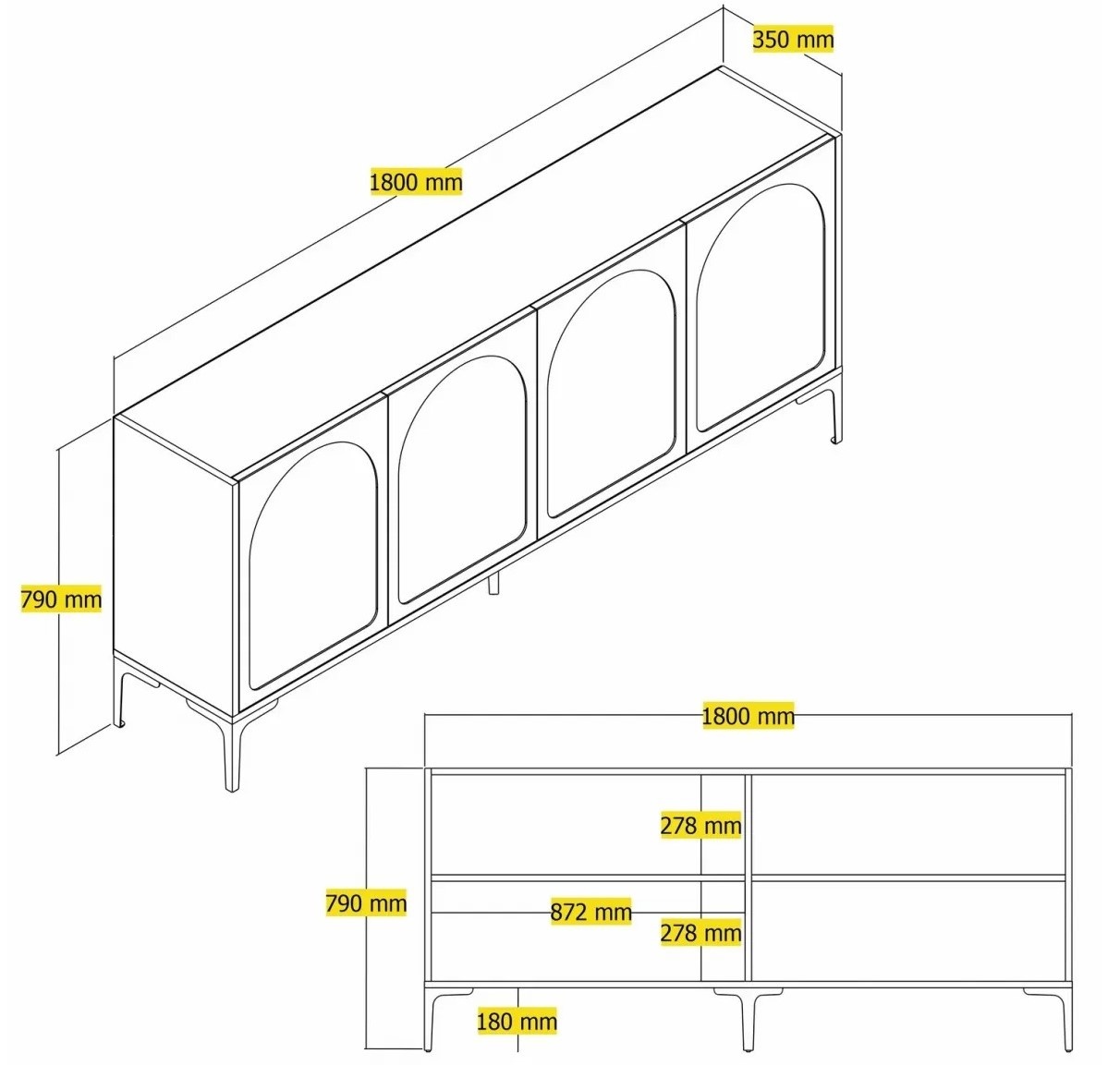 350 mm

1800 mm

790 mm

1800 mm

278 mm

790 mm

872 mm

278 mm

180 mm