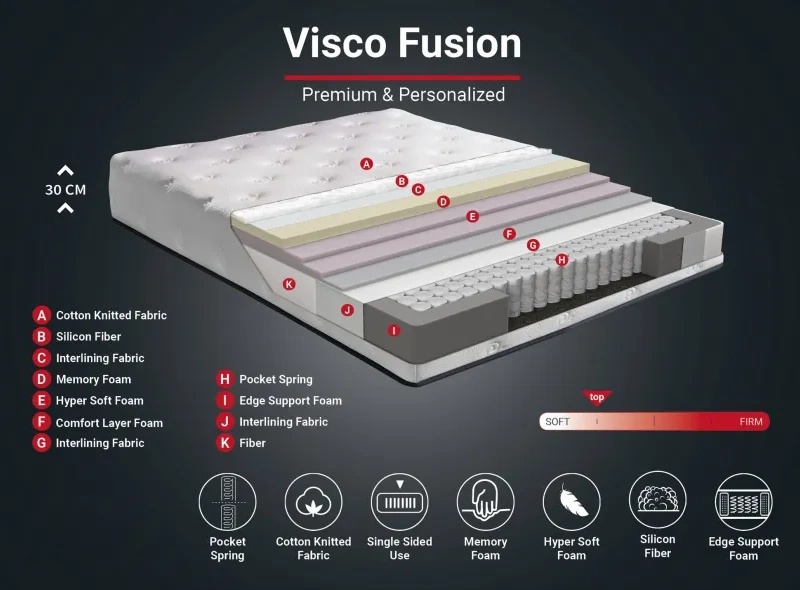 Visco Fusion

Premium & Personalized

30 CM

A B C D E F G H K J I

A Cotton Knitted Fabric
B Silicon Fiber
C Interlining Fabric
D Memory Foam
E Hyper Soft Foam
F Comfort Layer Foam
G Interlining Fabric

H Pocket Spring
I Edge Support Foam
J Interlining Fabric
K Fiber

top
SOFT FIRM

Pocket Spring
Cotton Knitted Fabric
Single Sided Use
Memory Foam
Hyper Soft Foam
Silicon Fiber
Edge Support Foam