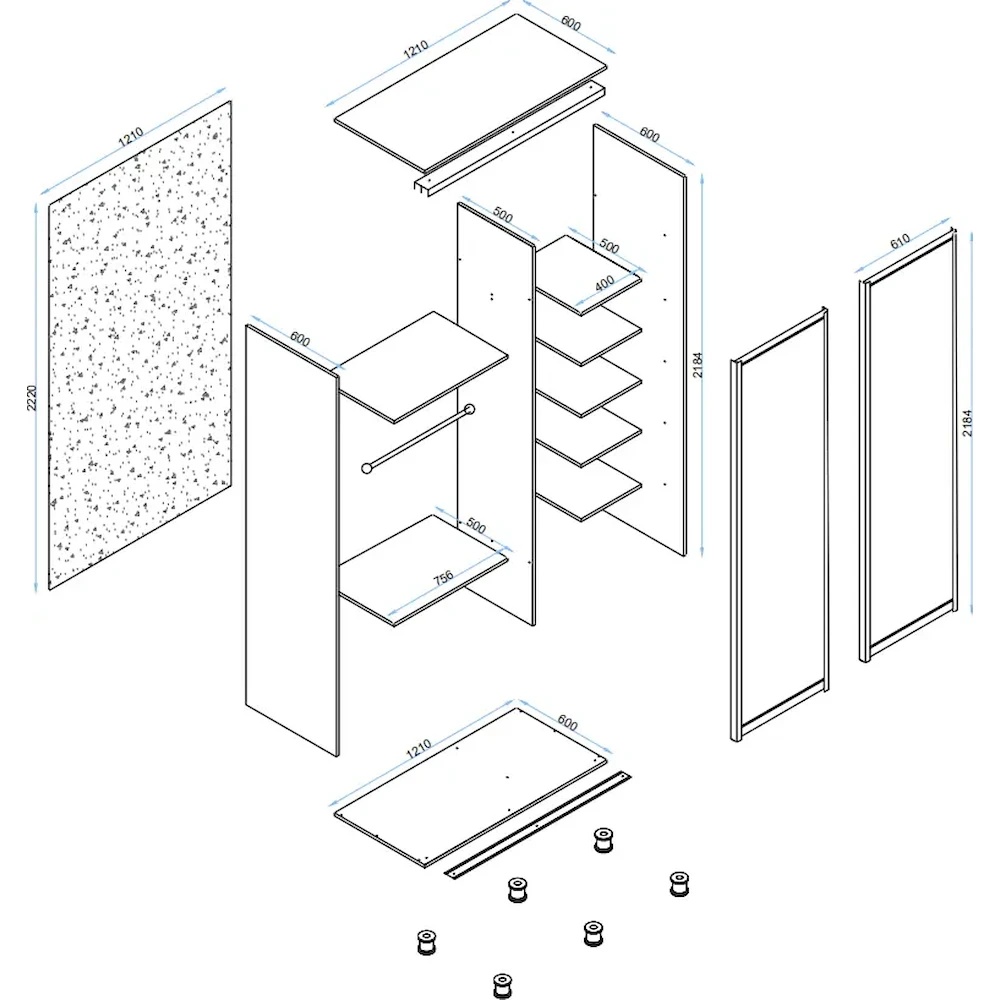 1210
600
1210
2220
600
500
500
400
2184
610
2184
600
500
756
1210
600