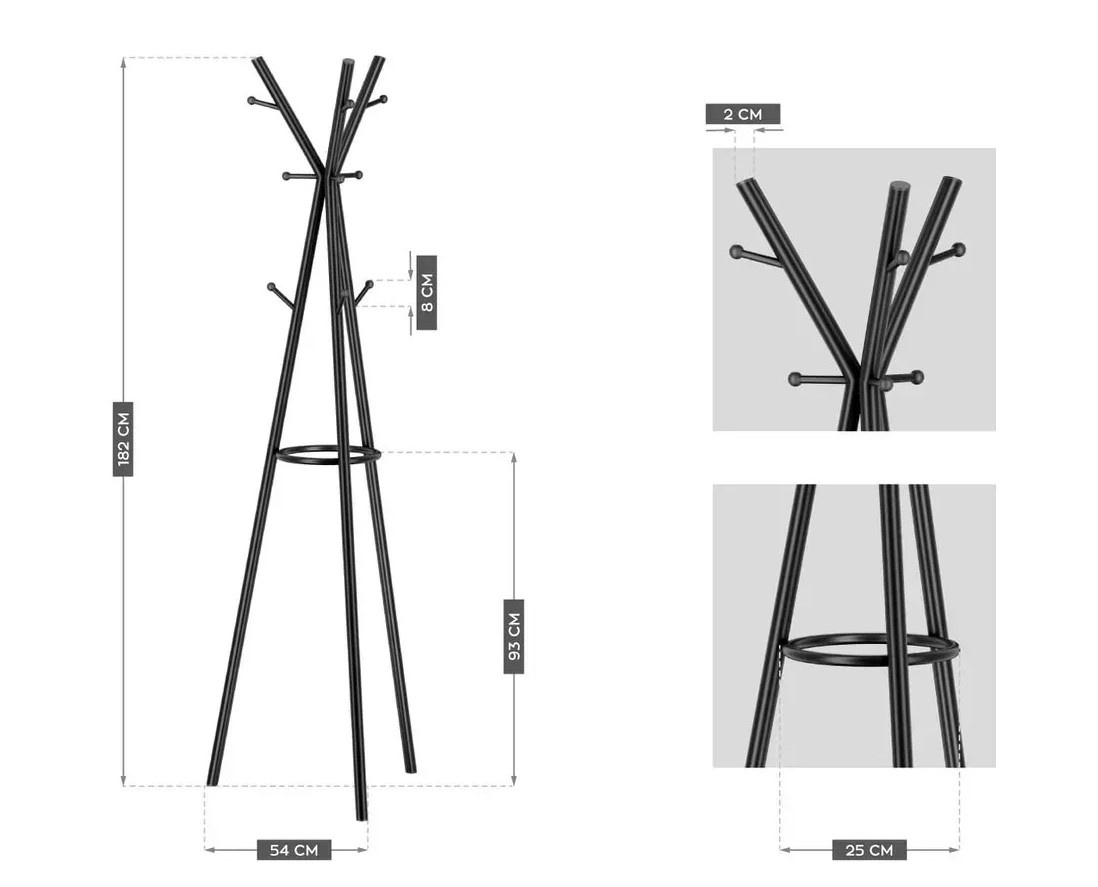 182 CM
8 CM
93 CM
54 CM
2 CM
25 CM