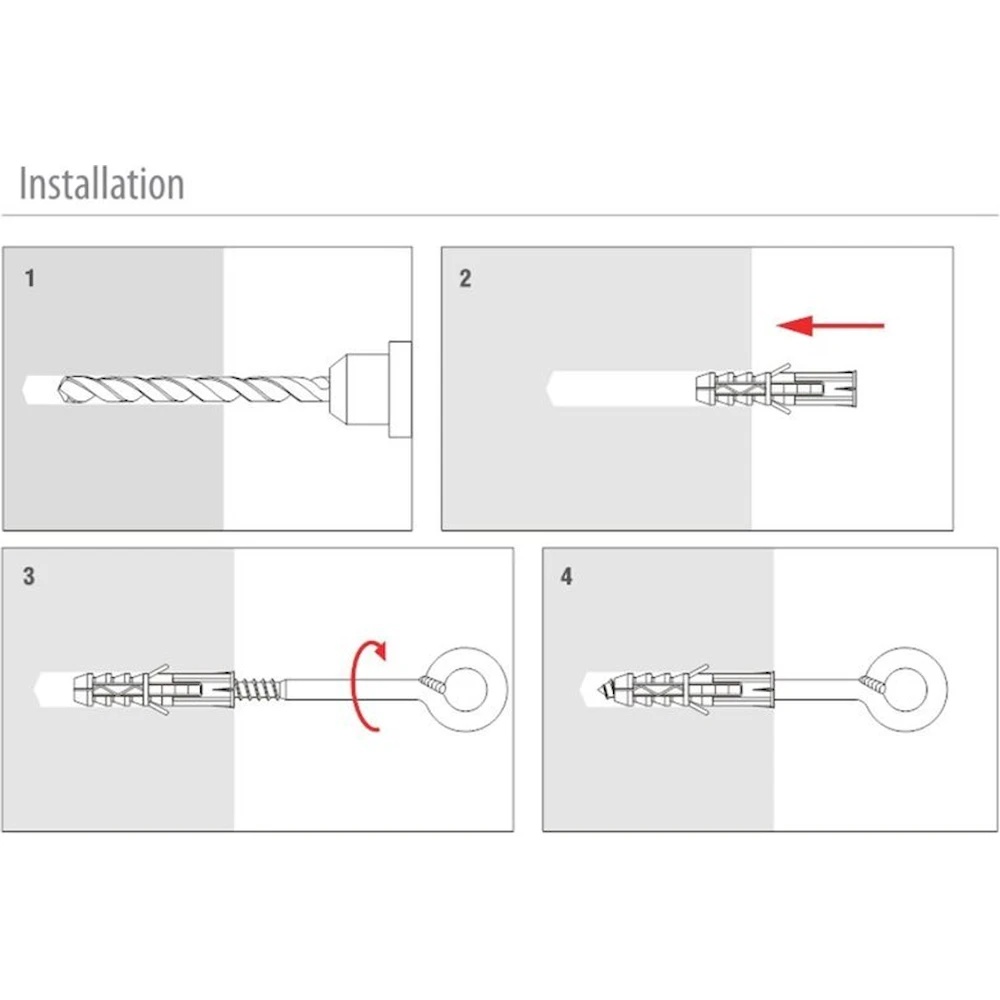 Installation

1

2

3

4