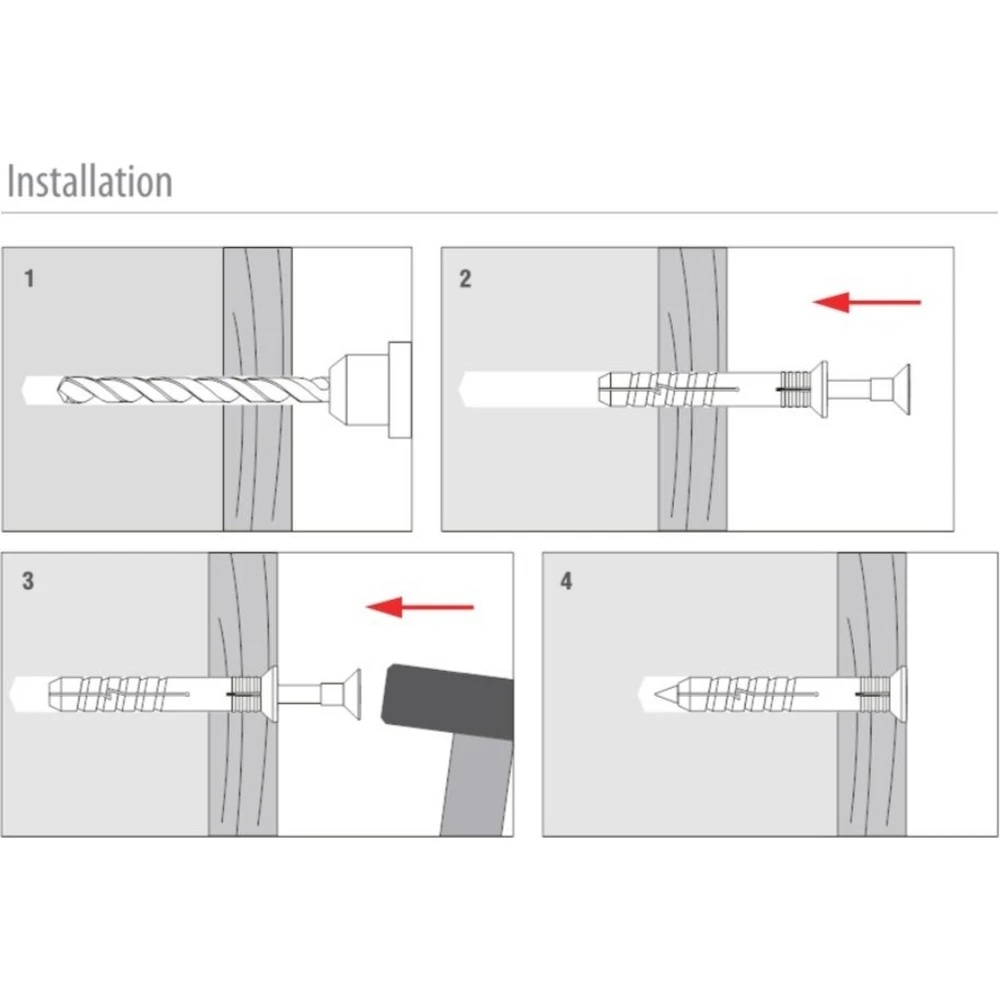 Installation

1

2

3

4