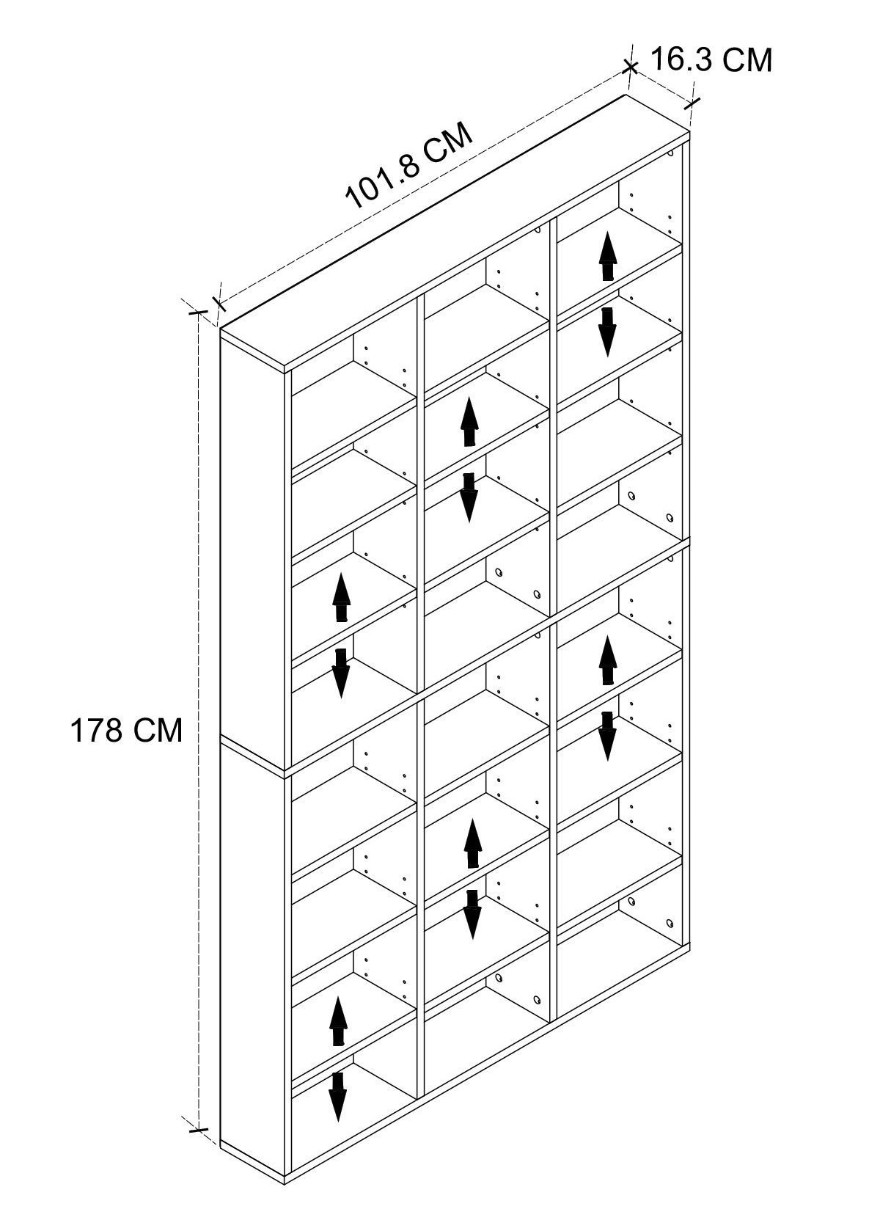 16.3 CM
101.8 CM
178 CM