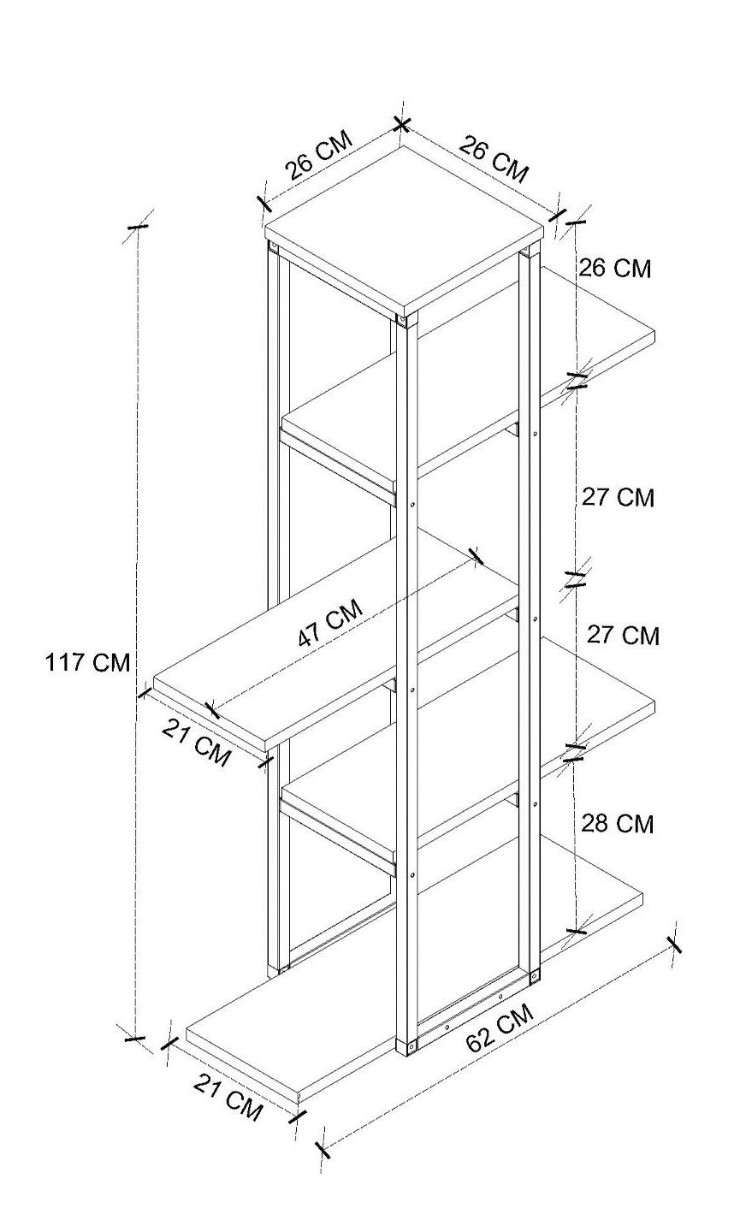 26 CM
26 CM
26 CM
27 CM
47 CM
27 CM
117 CM
21 CM
28 CM
62 CM
21 CM