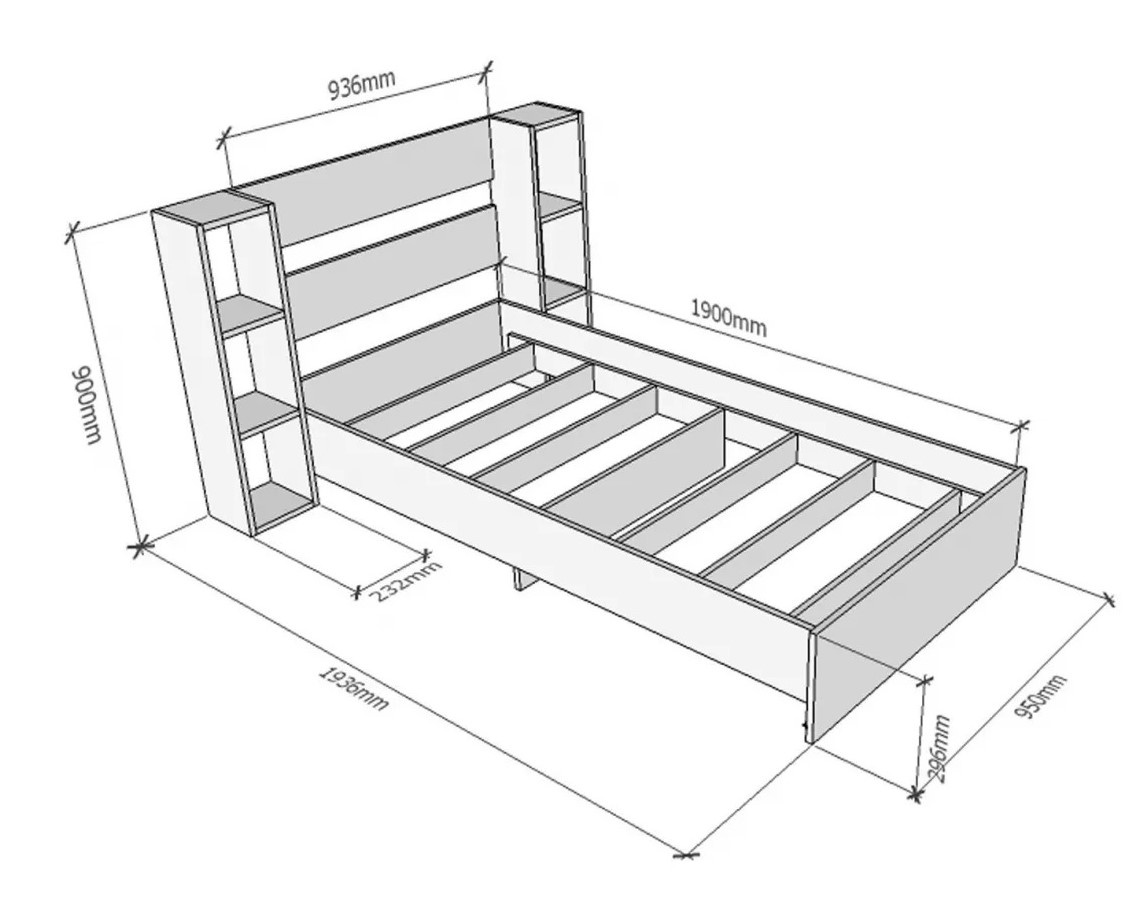 936mm

900mm

1900mm

232mm

1936mm

296mm

950mm