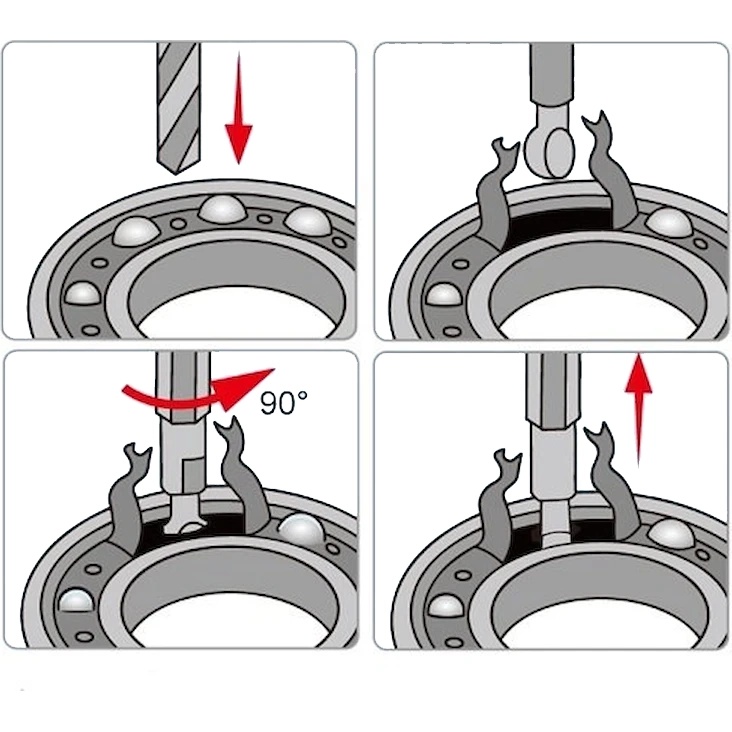 90°