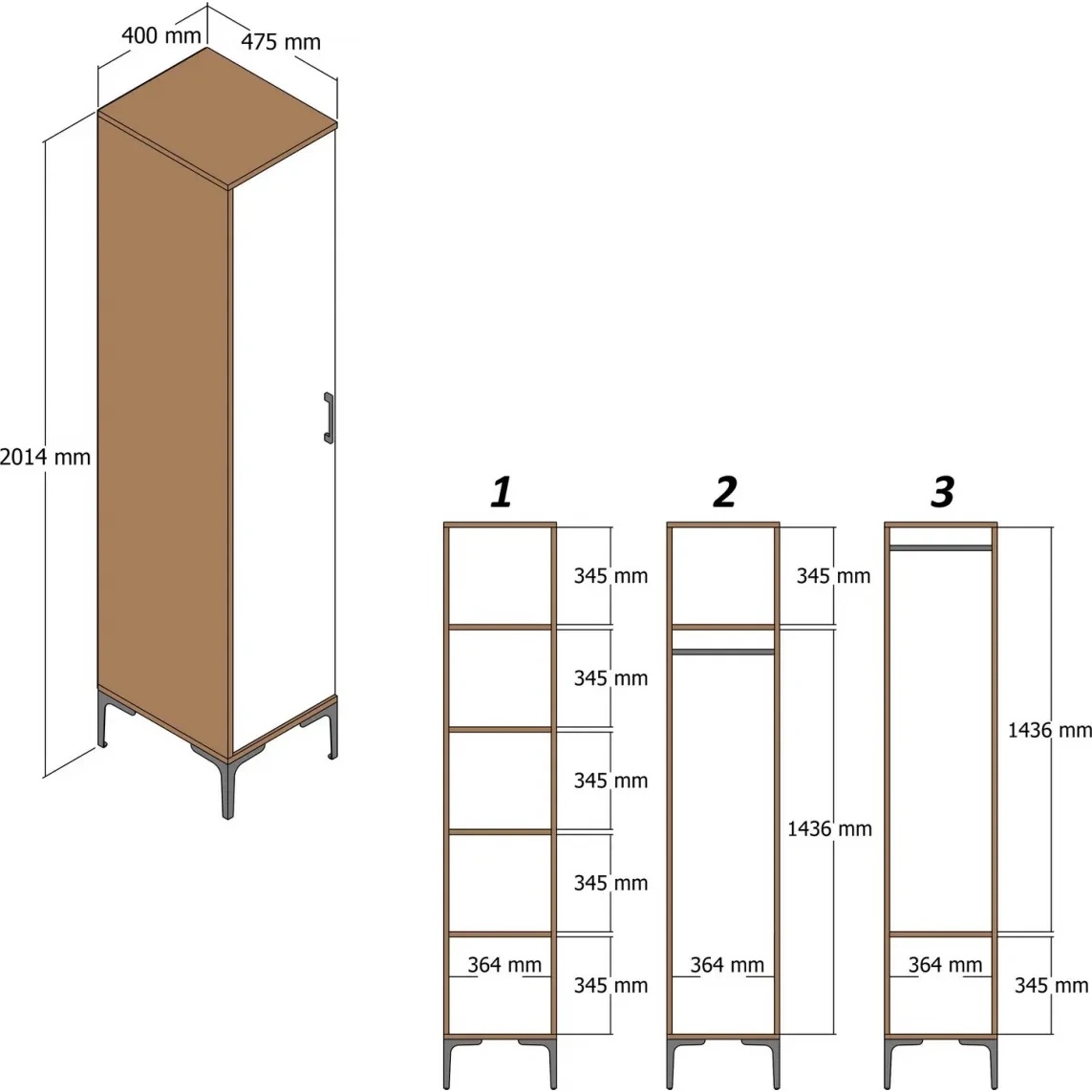 400 mm
475 mm
2014 mm

1
345 mm
345 mm
345 mm
345 mm
364 mm
345 mm

2
345 mm
1436 mm
364 mm

3
1436 mm
364 mm
345 mm