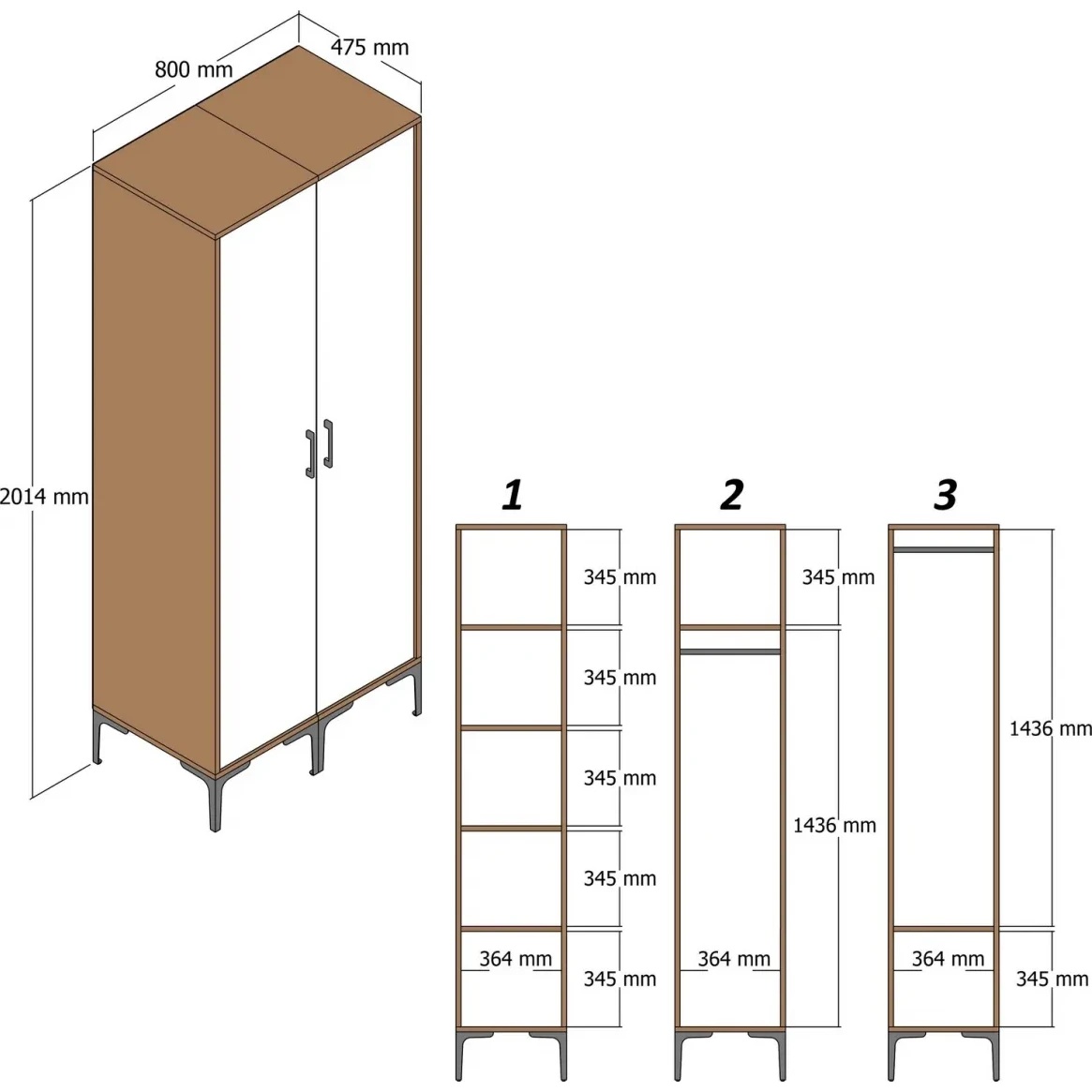 800 mm
475 mm
2014 mm

1
345 mm
345 mm
345 mm
345 mm
364 mm
345 mm

2
345 mm
1436 mm
364 mm

3
1436 mm
364 mm
345 mm