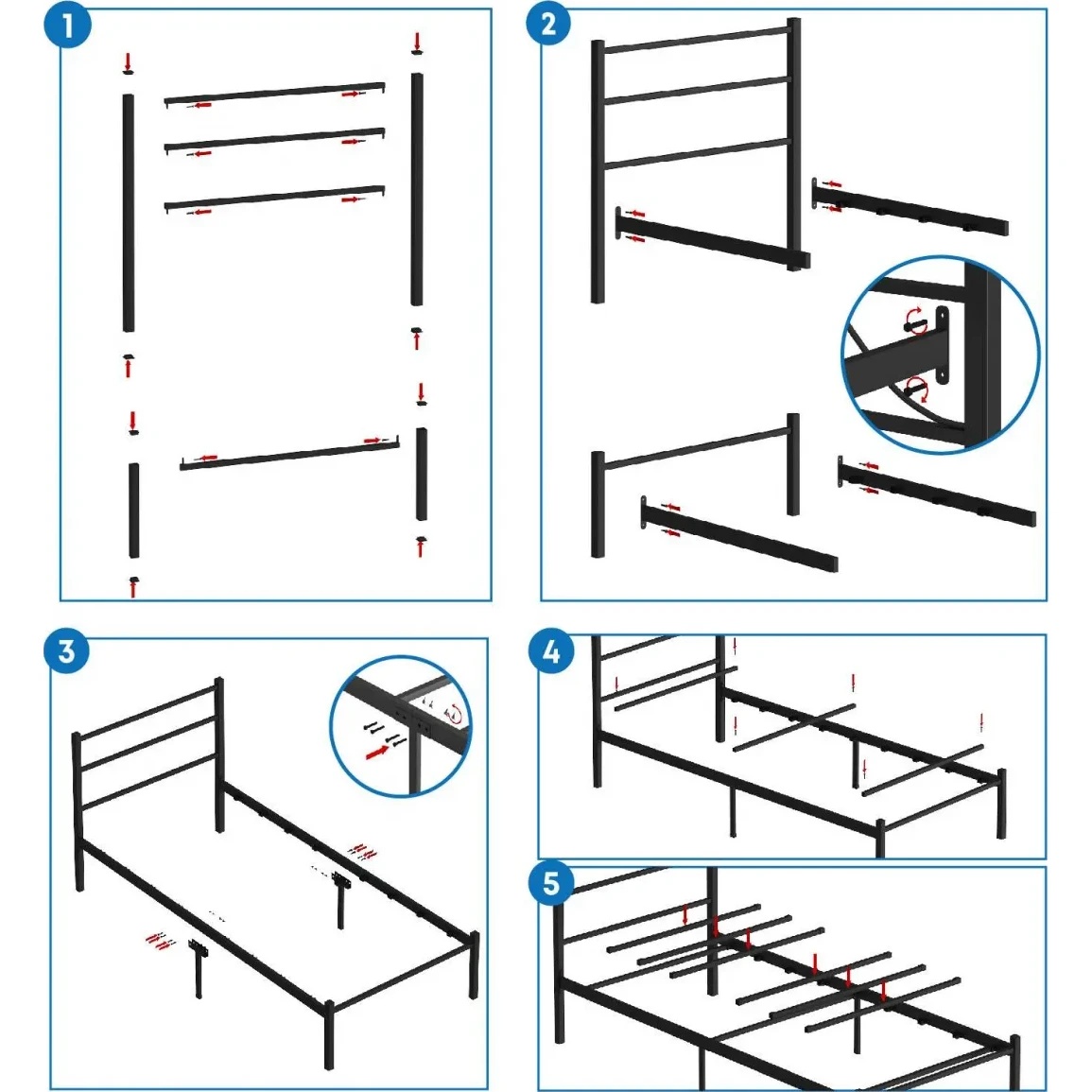 1

2

3

4

5