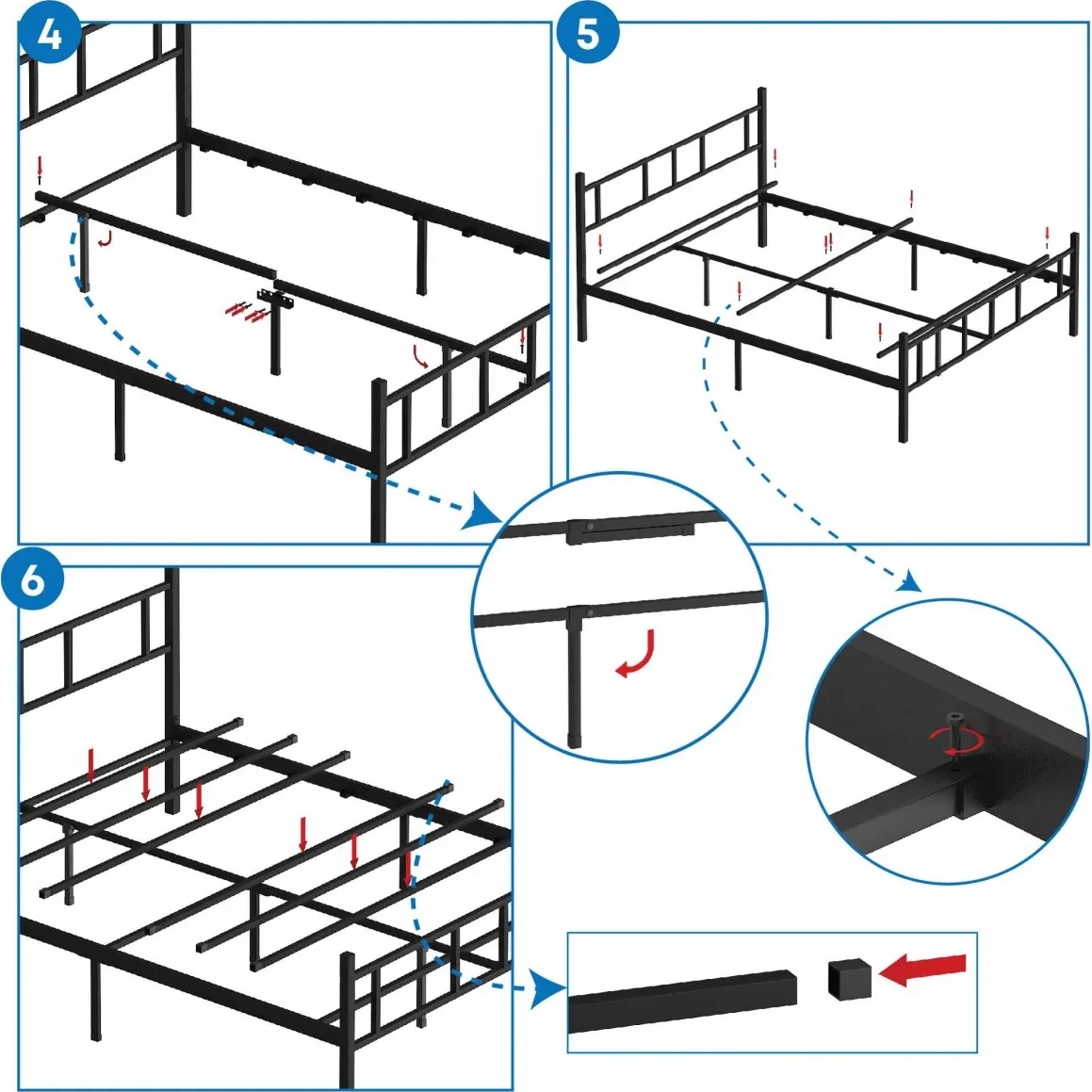 4

5

6