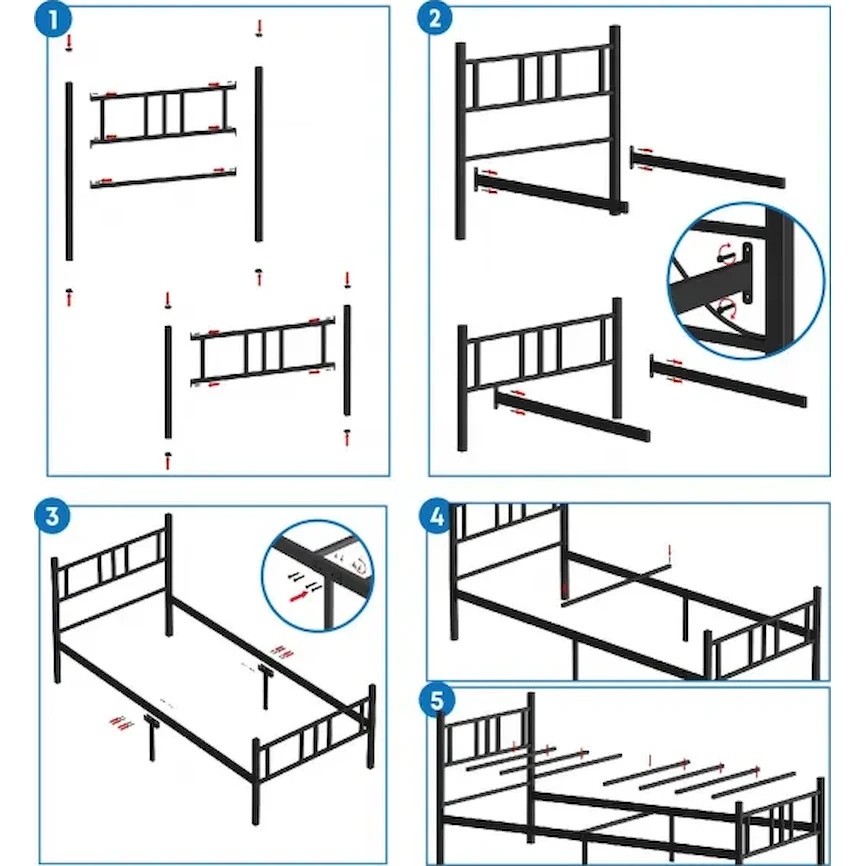 1
2
3
4
5