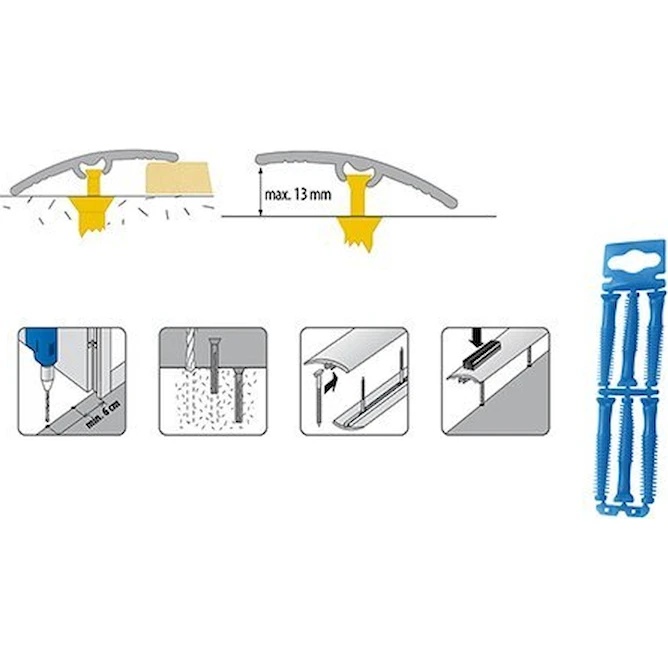 max. 13 mm

min. 6 cm