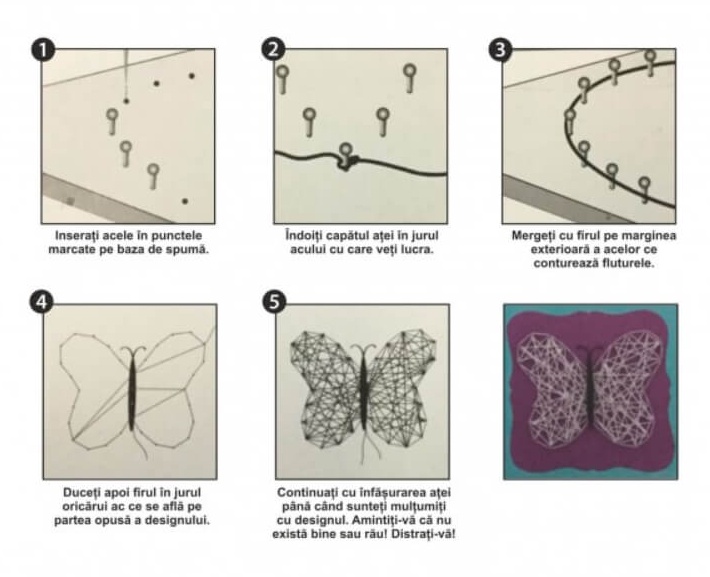 1

Inserați acele în punctele marcate pe baza de spumă.

2

Îndoiți capătul aței în jurul acului cu care veți lucra.

3

Mergeți cu firul pe marginea exterioară a acelor ce conturează fluturele.

4

Duceți apoi firul în jurul oricărui ac ce se află pe partea opusă a designului.

5

Continuați cu înfășurarea aței până când sunteți mulțumiți cu designul. Amintiți-vă că nu există bine sau rău! Distrați-vă!