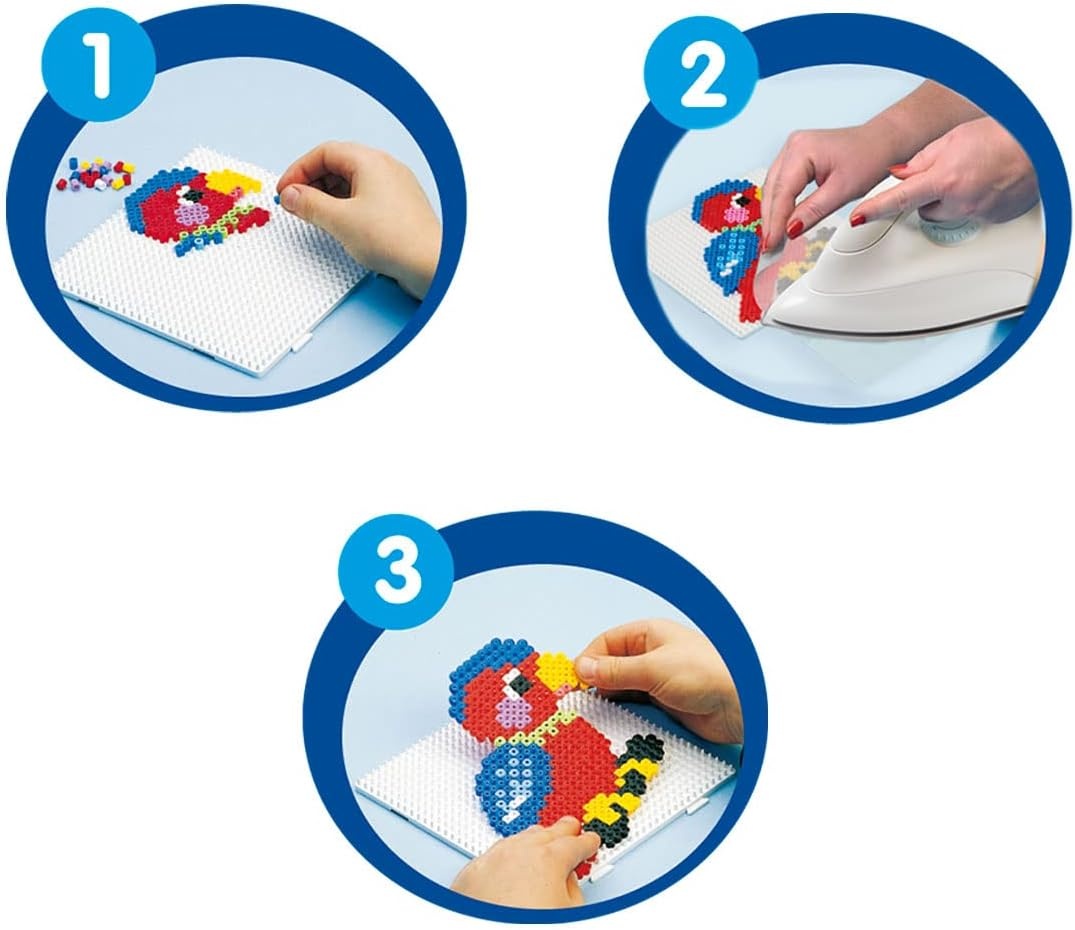 1

2

3