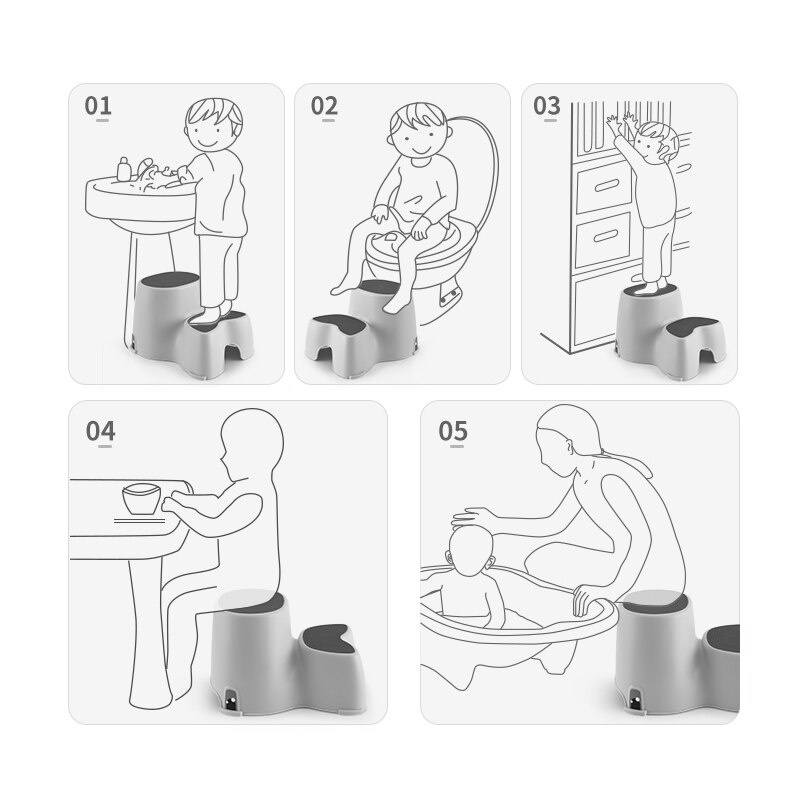 01

02

03

04

05