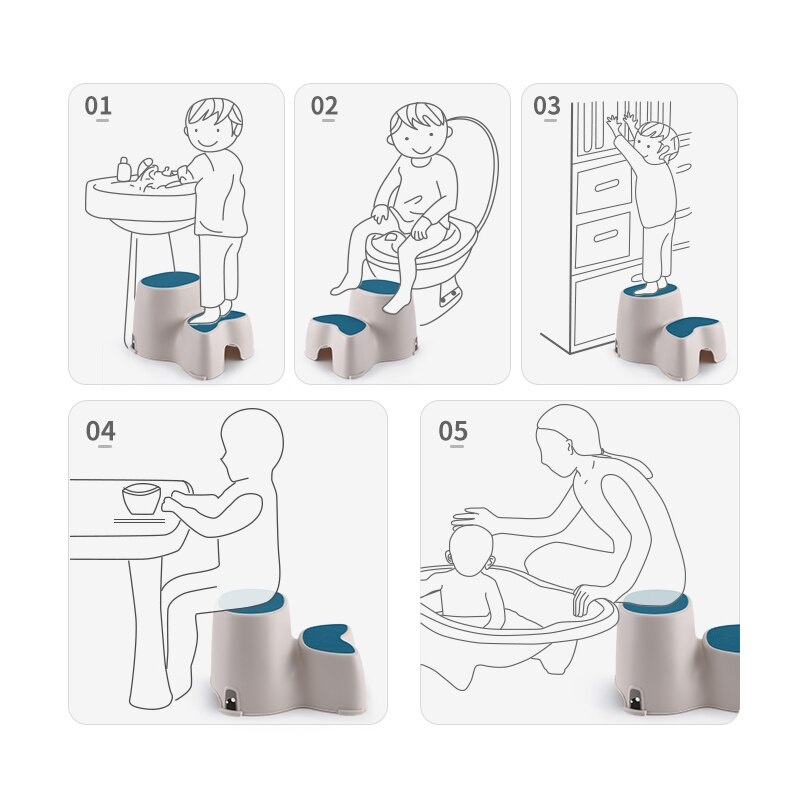 01

02

03

04

05