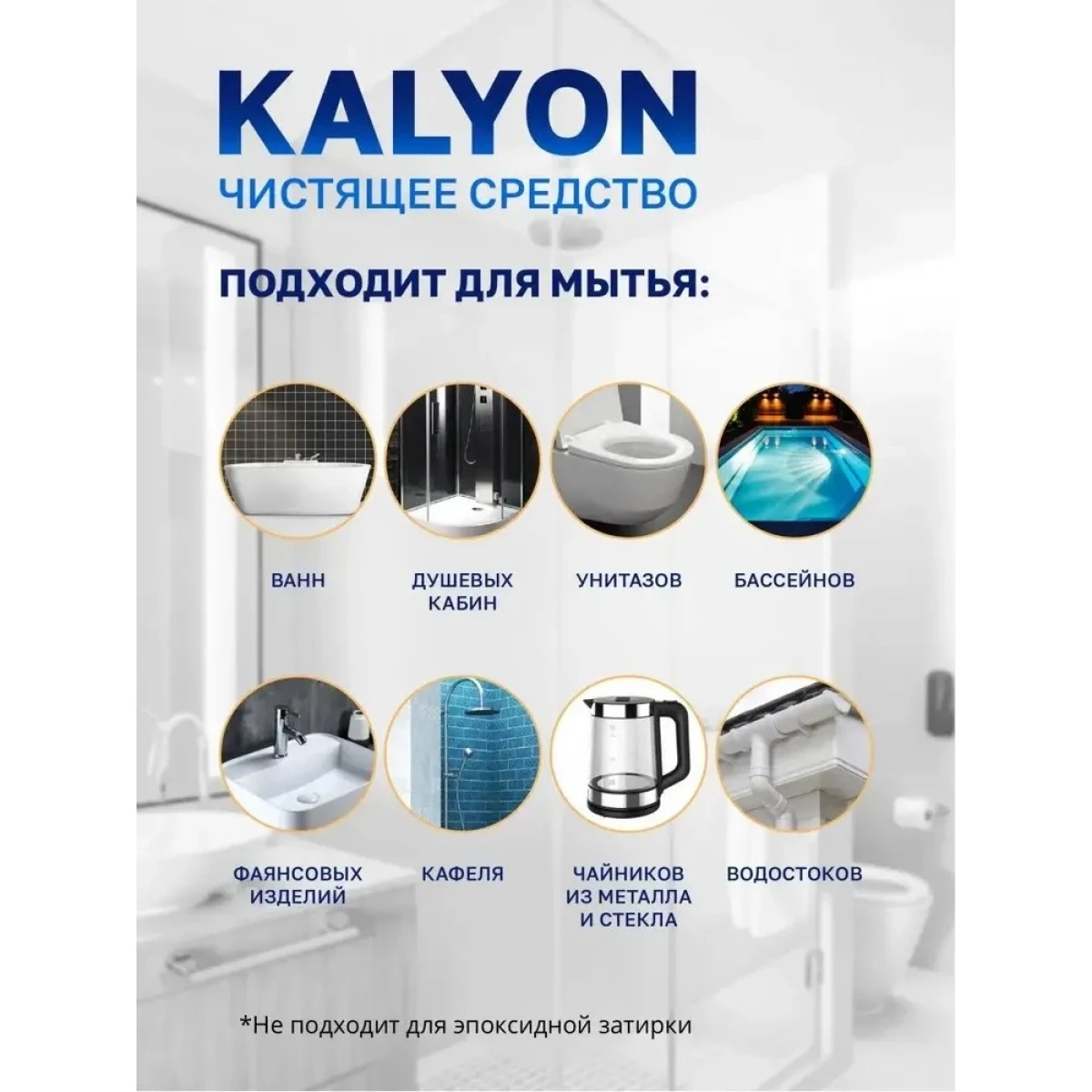 KALYON
ЧИСТЯЩЕЕ СРЕДСТВО

ПОДХОДИТ ДЛЯ МЫТЬЯ:

ВАНН

ДУШЕВЫХ КАБИН

УНИТАЗОВ

БАССЕЙНОВ

ФАЯНСОВЫХ ИЗДЕЛИЙ

КАФЕЛЯ

ЧАЙНИКОВ ИЗ МЕТАЛЛА И СТЕКЛА

ВОДОСТОКОВ

*Не подходит для эпоксидной затирки