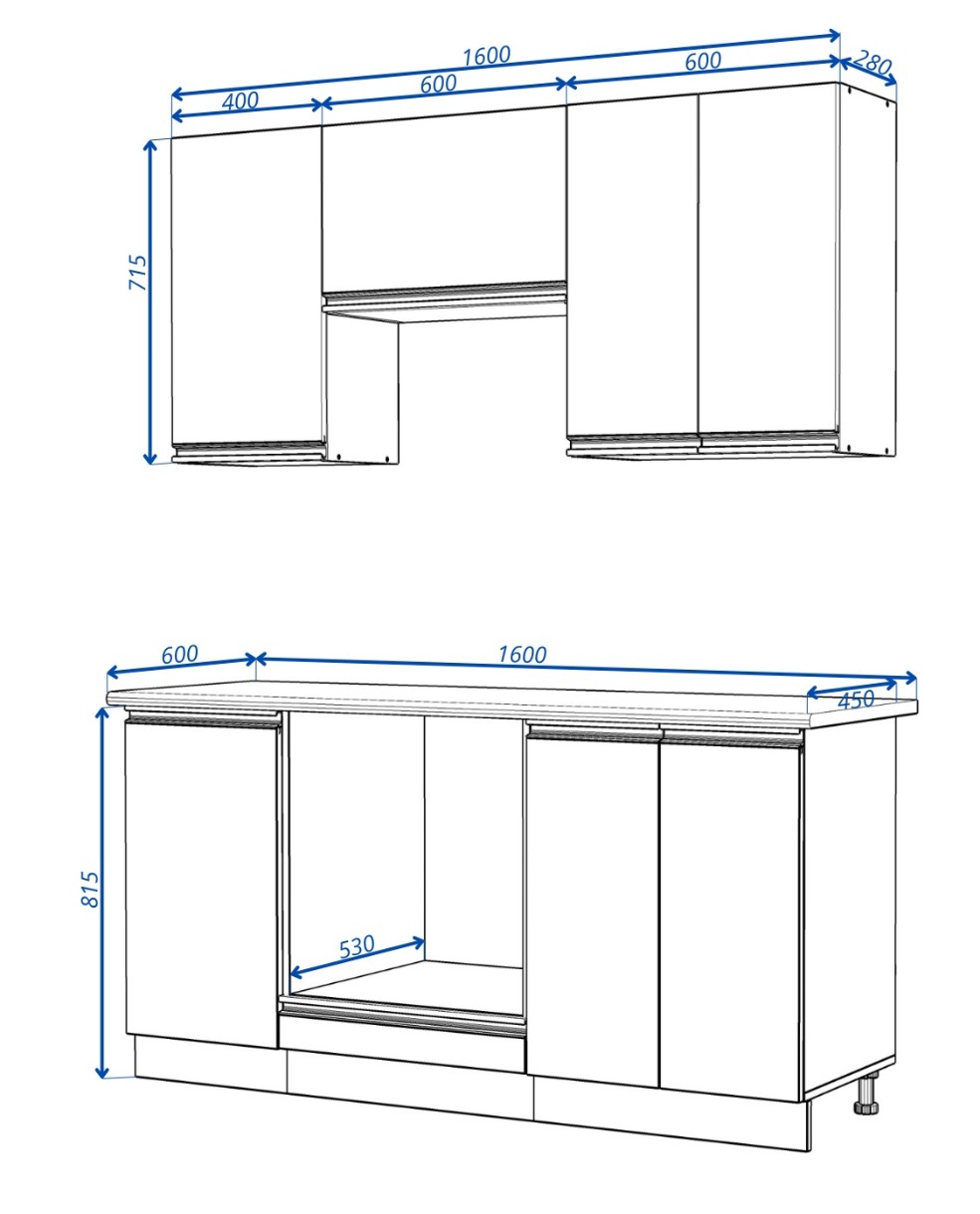 1600
280
400
600
600
715
600
1600
450
815
530