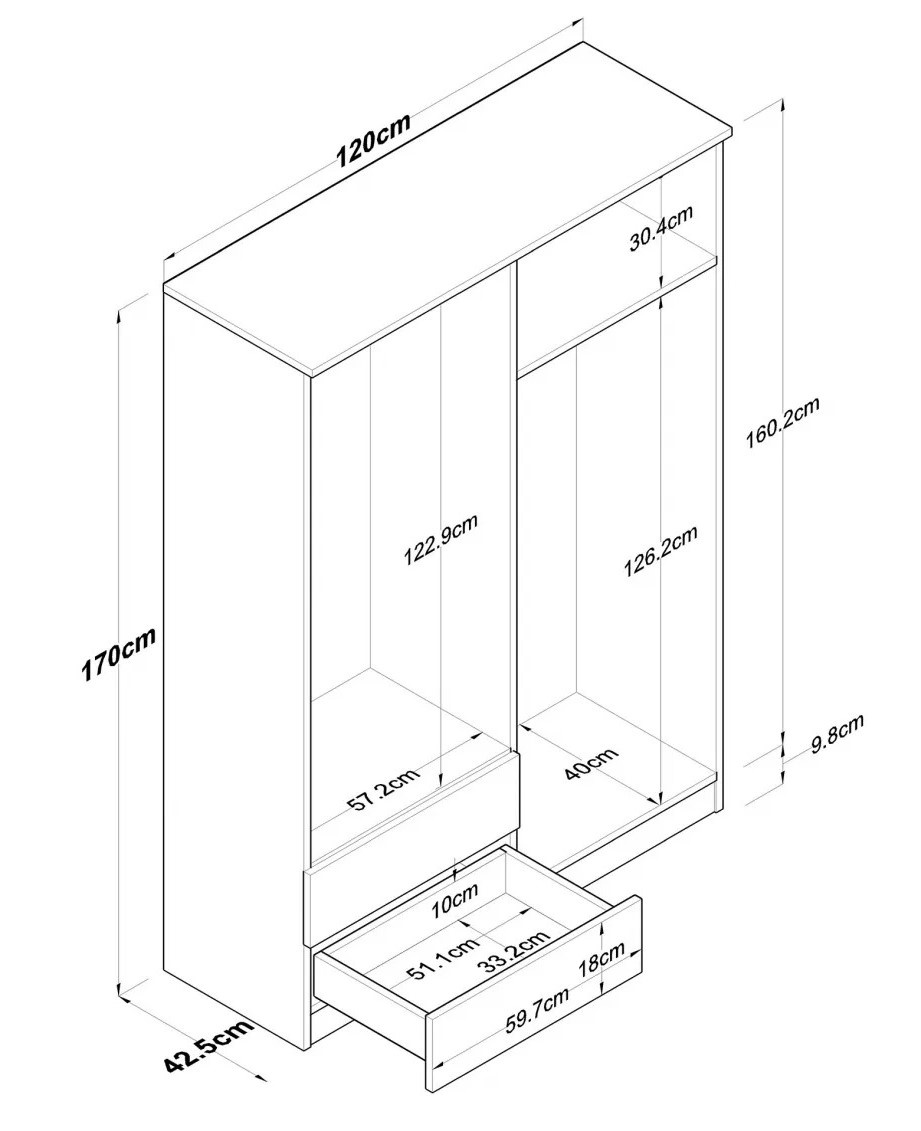 120cm
30.4cm
160.2cm
122.9cm
126.2cm
170cm
9.8cm
57.2cm
40cm
10cm
51.1cm
33.2cm
18cm
59.7cm
42.5cm