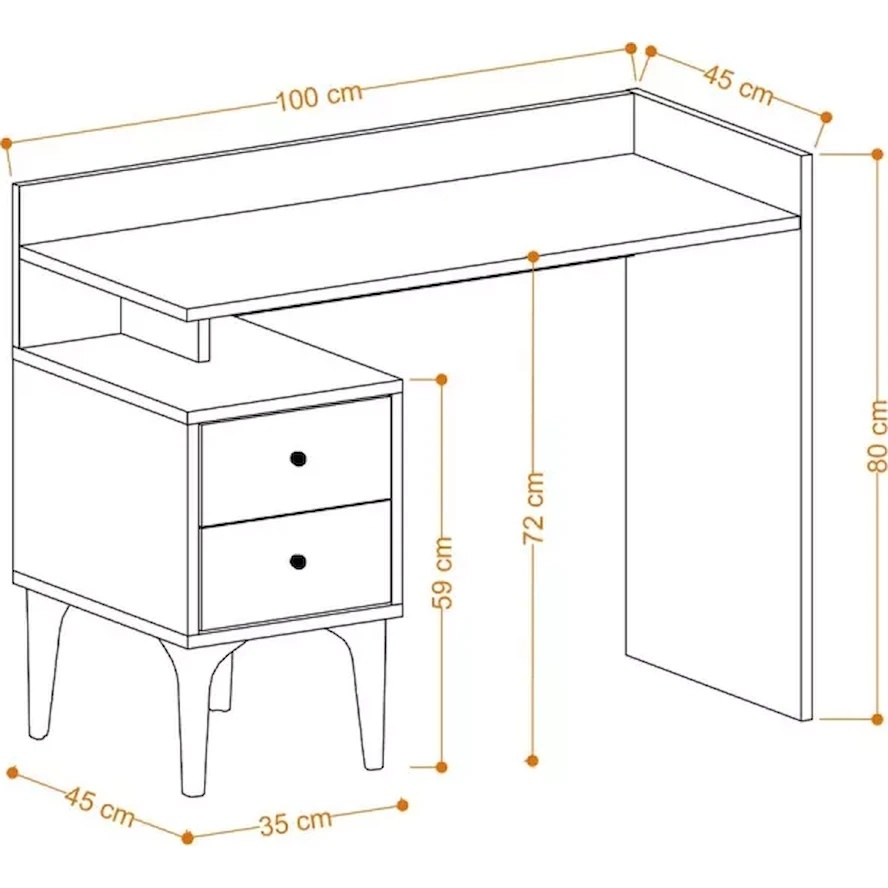 100 cm
45 cm
80 cm
72 cm
59 cm
45 cm
35 cm