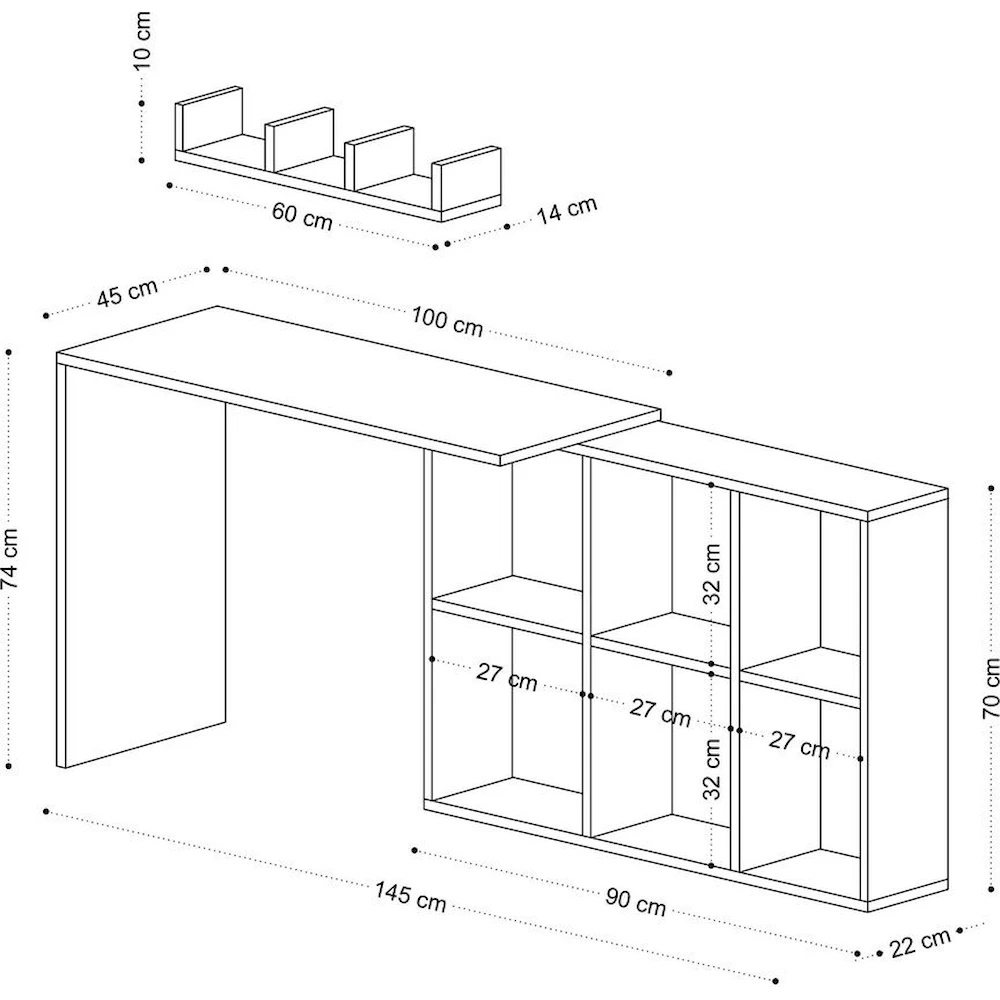 10 cm
60 cm
14 cm
45 cm
100 cm
74 cm
32 cm
27 cm
27 cm
27 cm
32 cm
70 cm
145 cm
90 cm
22 cm