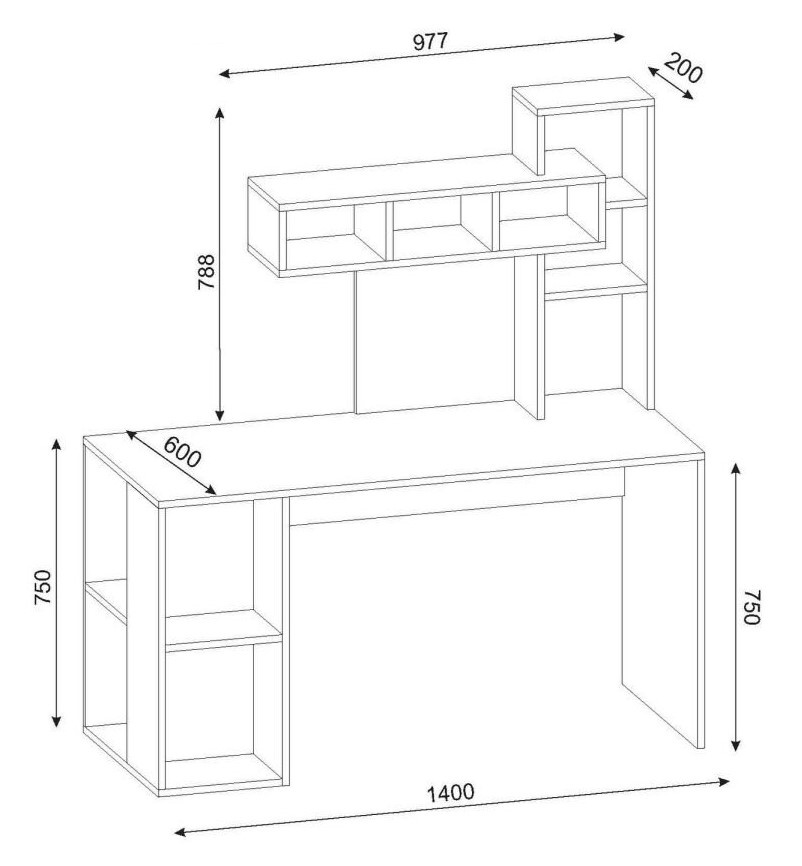 977
200
788
600
750
750
1400