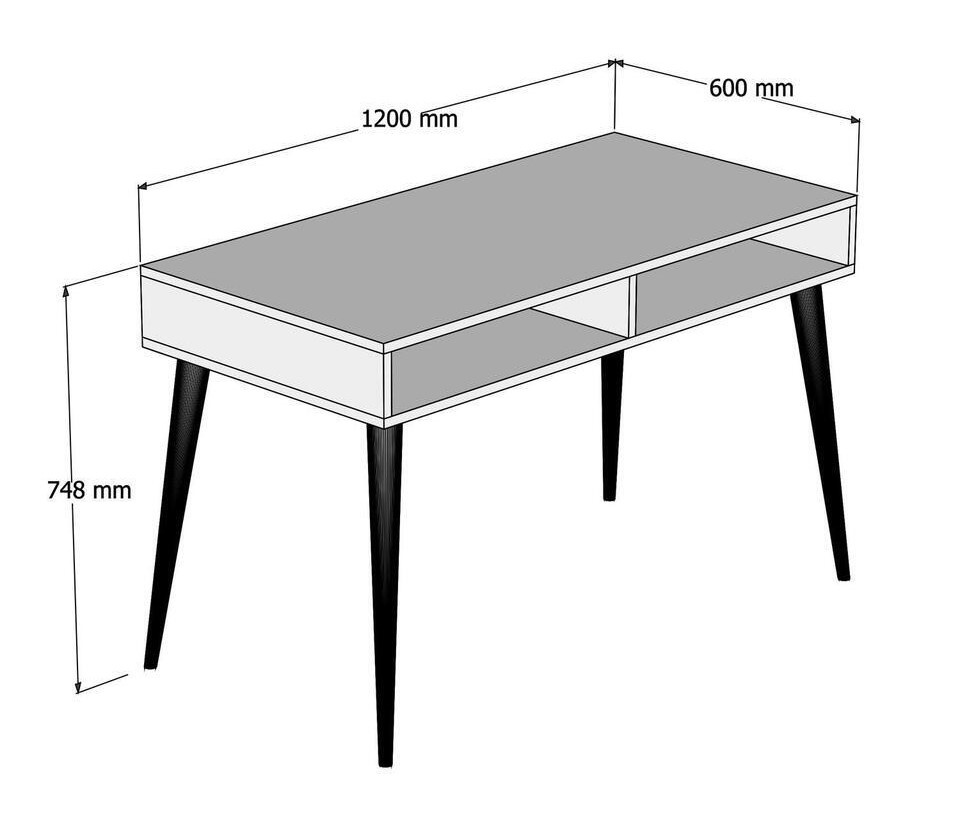 1200 mm
600 mm
748 mm