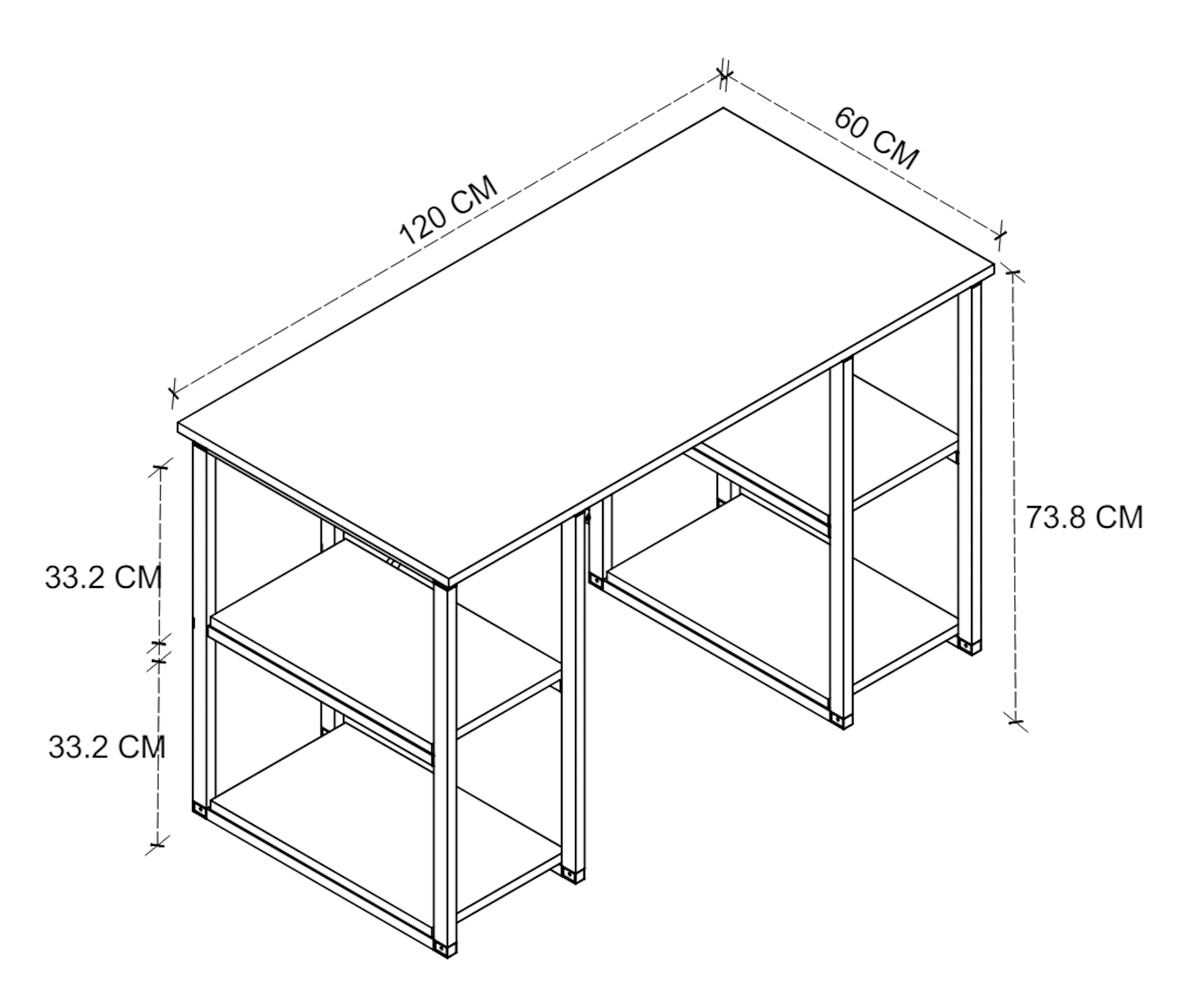 120 CM
60 CM
73.8 CM
33.2 CM
33.2 CM