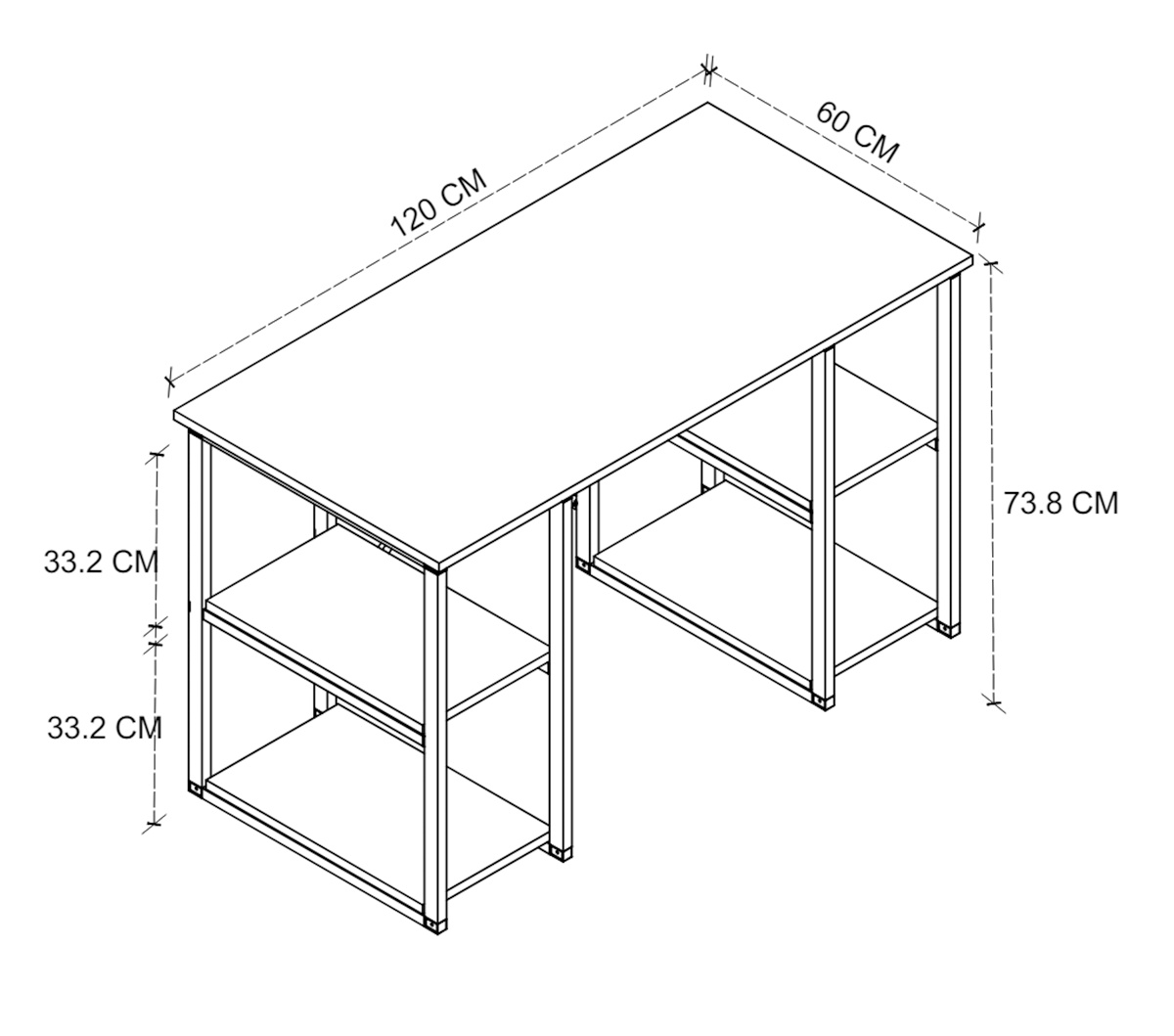 120 CM
60 CM
73.8 CM
33.2 CM
33.2 CM