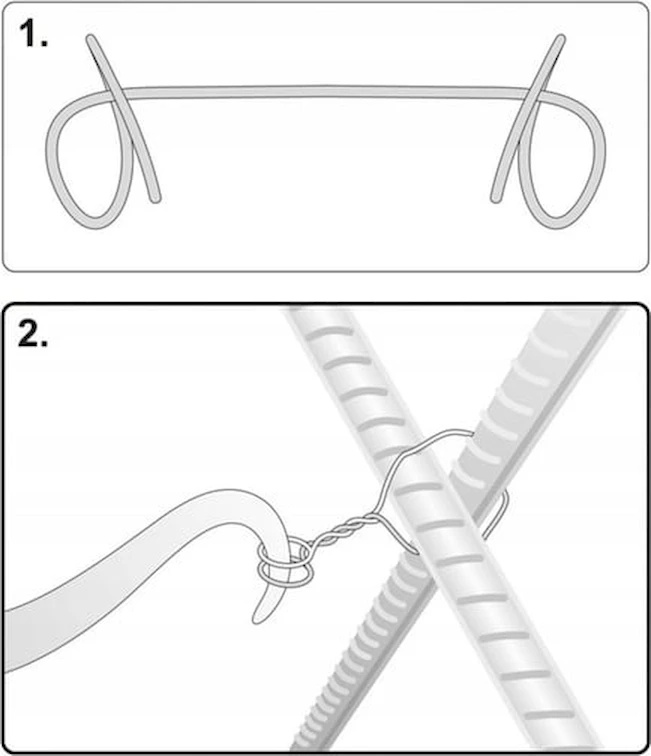 1.

2.