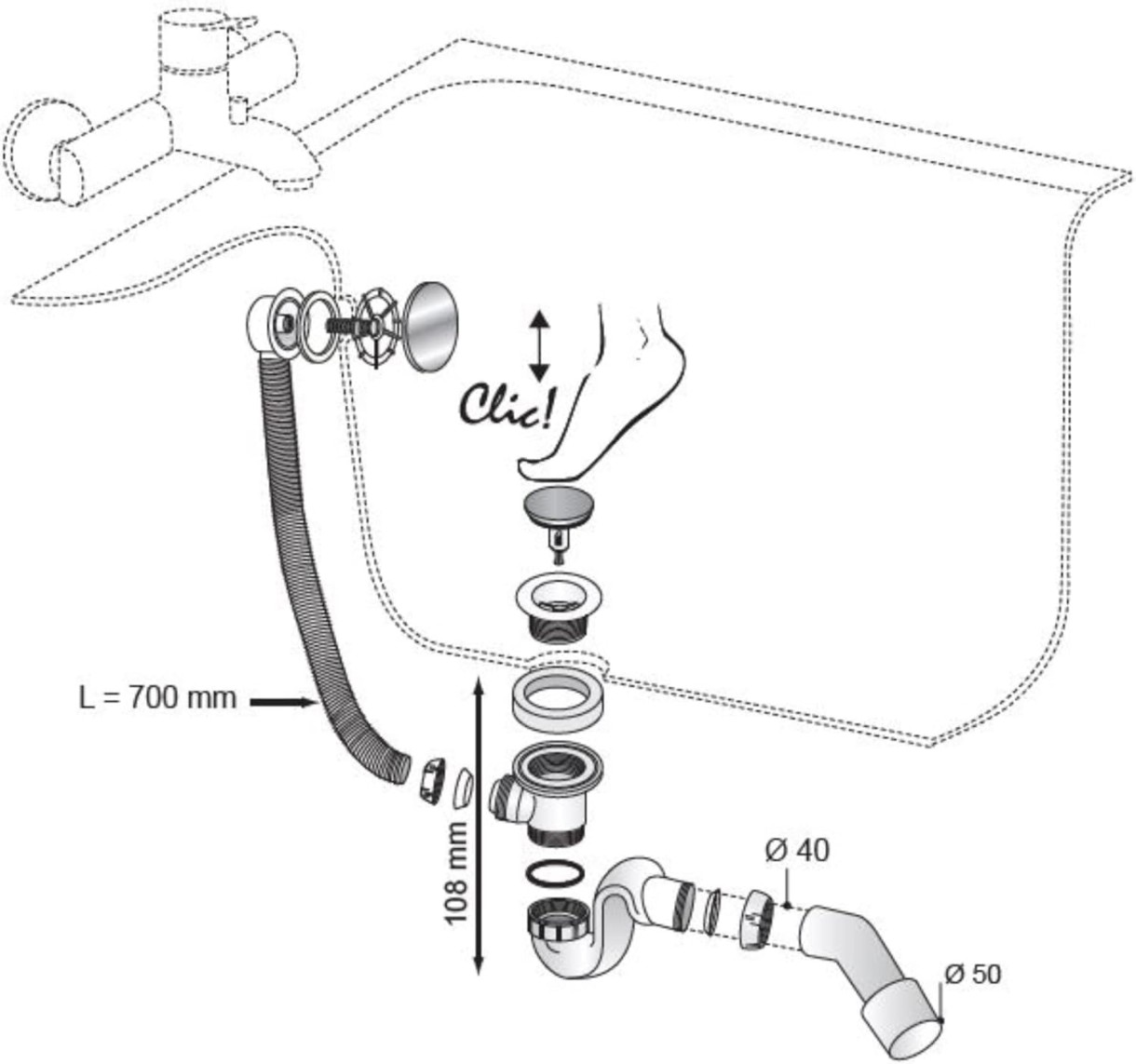 Clic!

L = 700 mm

108 mm

Ø 40

Ø 50