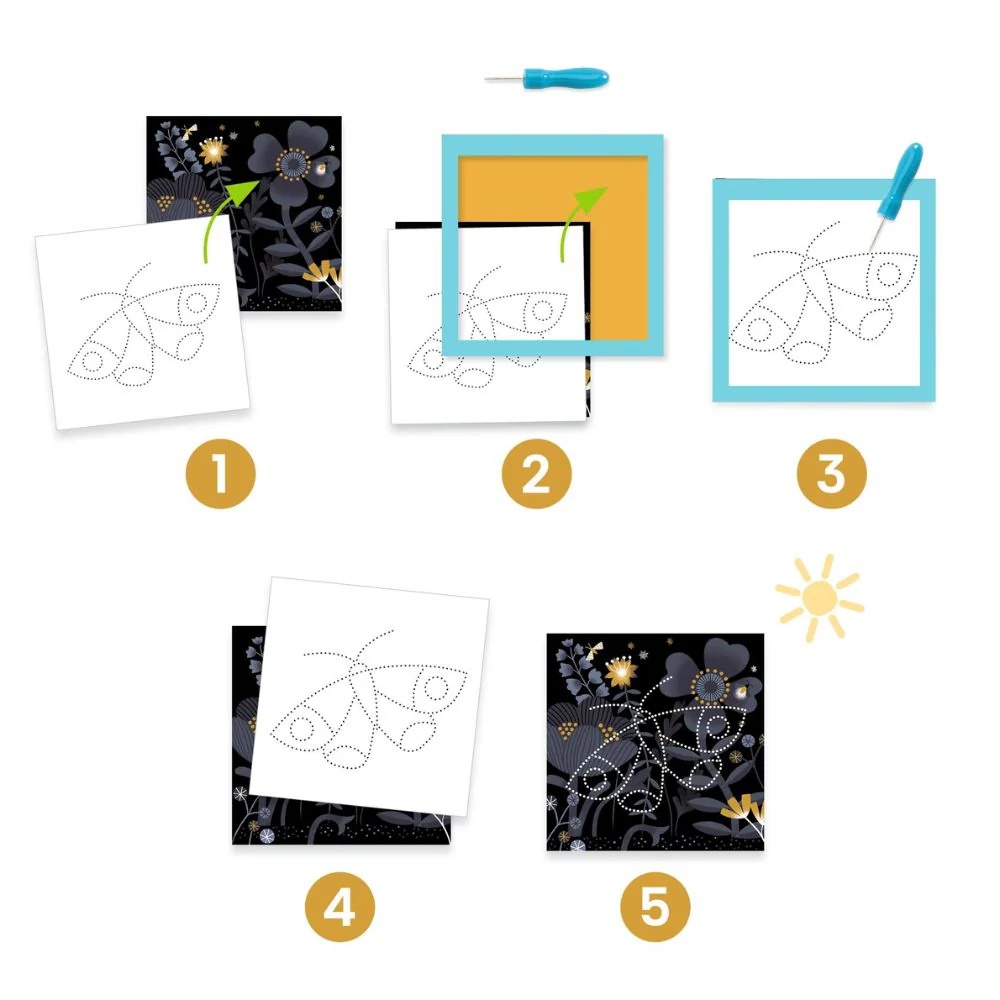 1
2
3
4
5