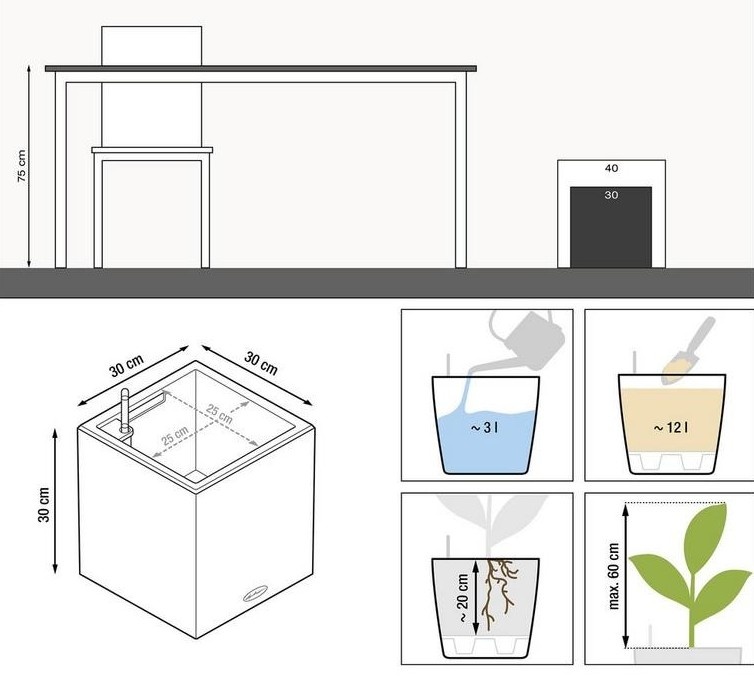 75 cm

40

30

30 cm

30 cm

25 cm

25 cm

30 cm

~ 3 l

~ 12 l

~ 20 cm

max. 60 cm