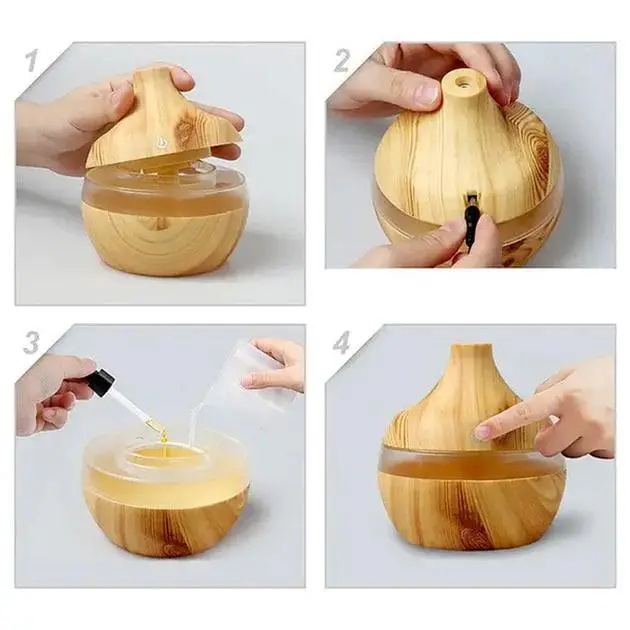 1

2

3

4