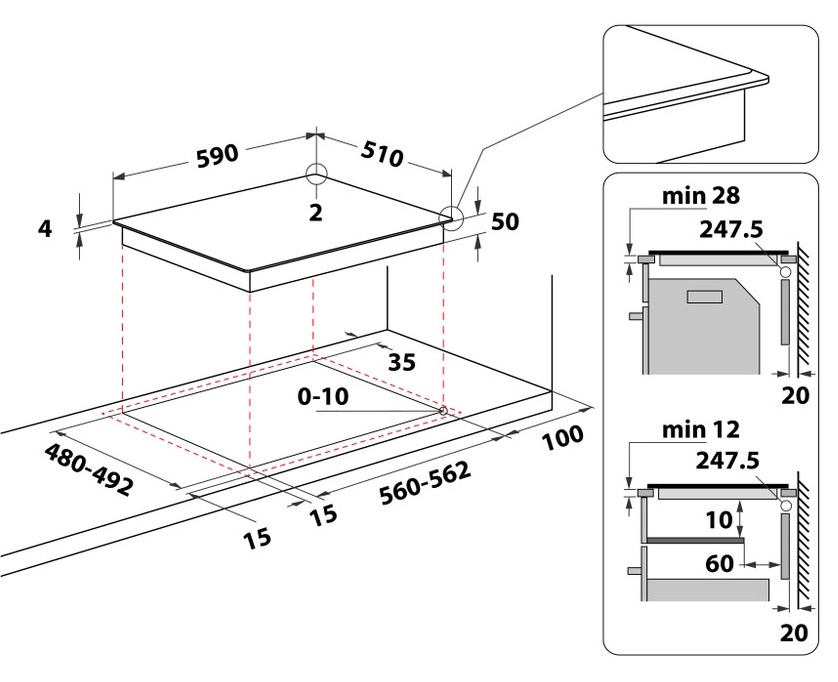 590
510
4
2
50
35
0-10
100
480-492
560-562
15
15
min 28
247.5
20
min 12
247.5
10
60
20