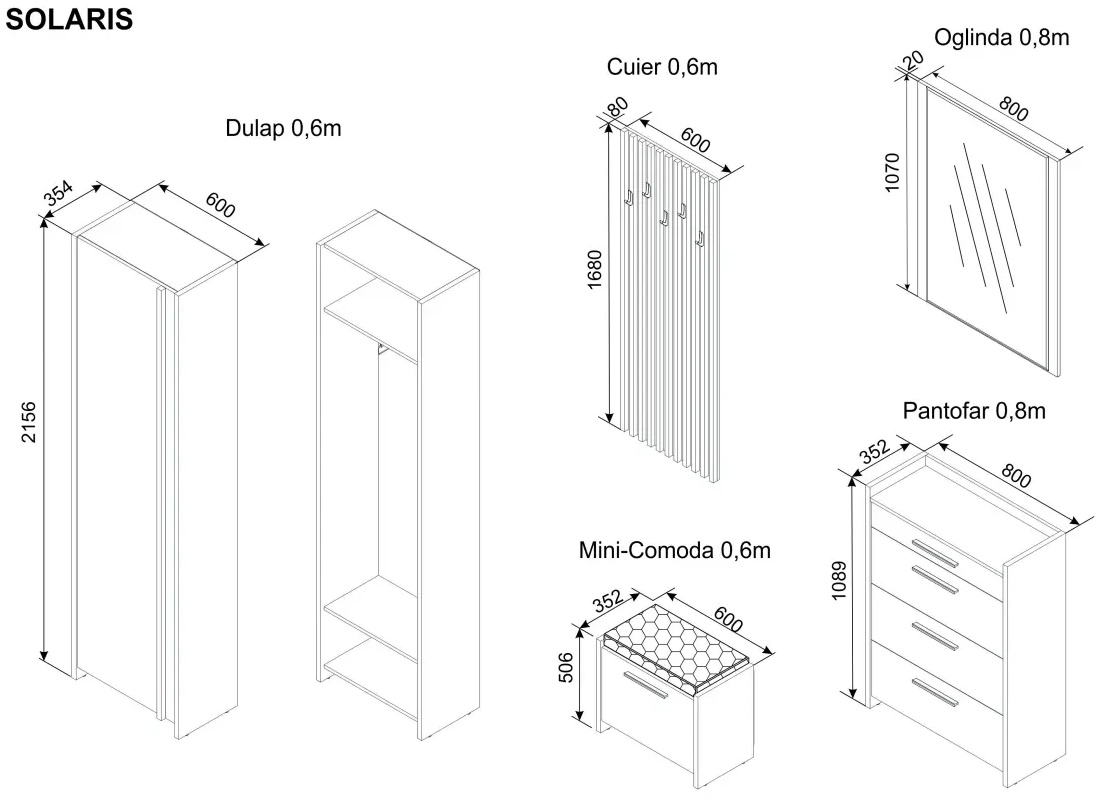 SOLARIS

Dulap 0,6m

354
600
2156

Cuier 0,6m

80
600
1680

Oglinda 0,8m

20
800
1070

Mini-Comoda 0,6m

352
600
506

Pantofar 0,8m

352
800
1089