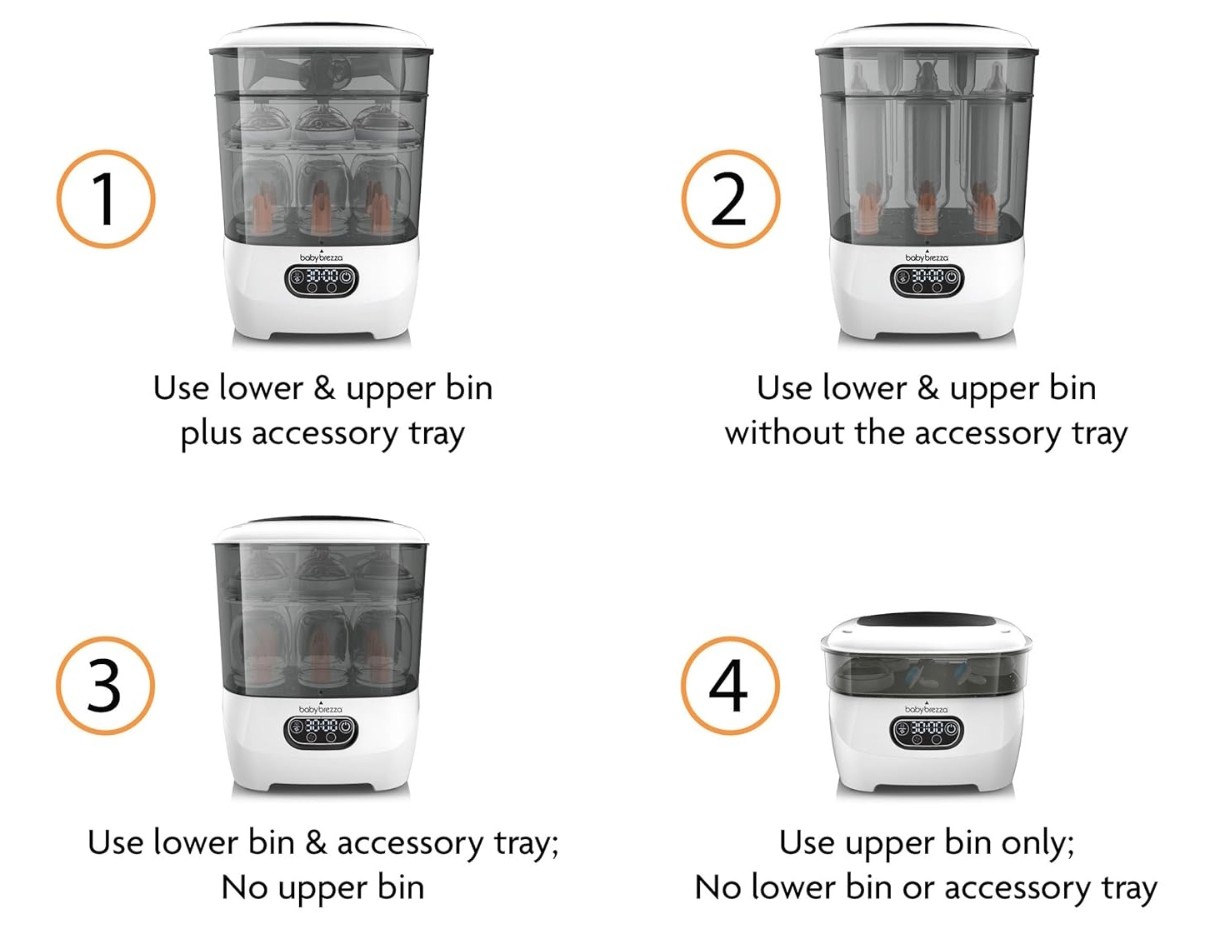 1

babybrezza

30:00

Use lower & upper bin plus accessory tray

2

babybrezza

30:00

Use lower & upper bin without the accessory tray

3

babybrezza

30:00

Use lower bin & accessory tray; No upper bin

4

babybrezza

30:00

Use upper bin only; No lower bin or accessory tray