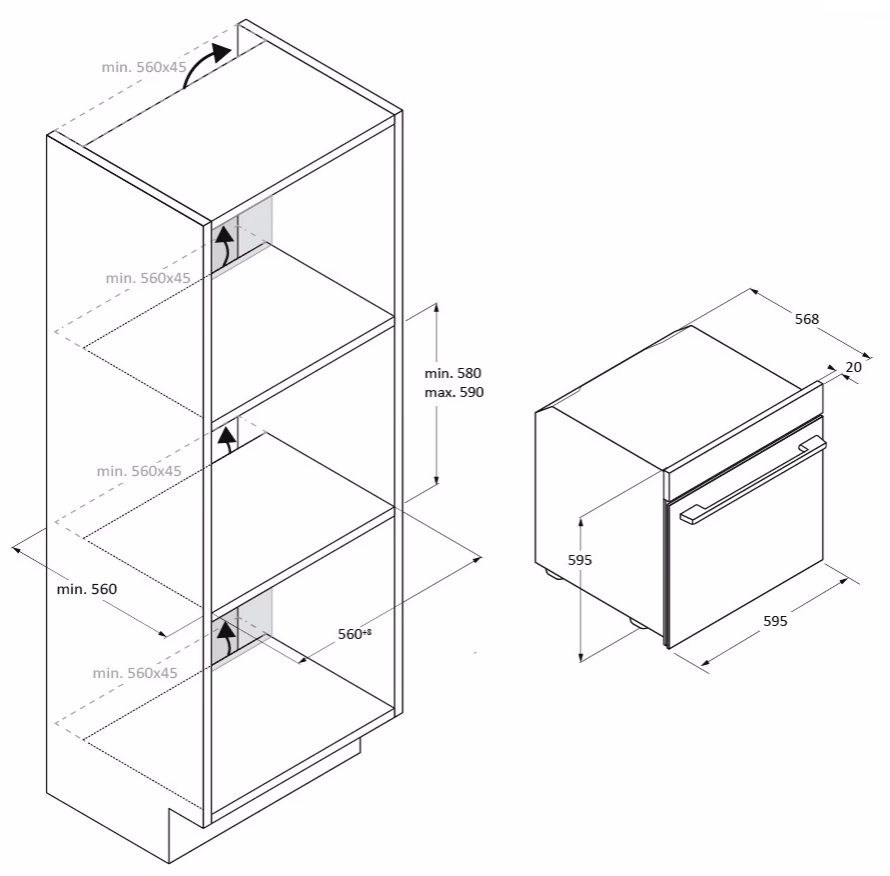 min. 560x45

min. 560x45

min. 580
max. 590

min. 560x45

min. 560

$560^{+8}$

min. 560x45

568

20

595

595