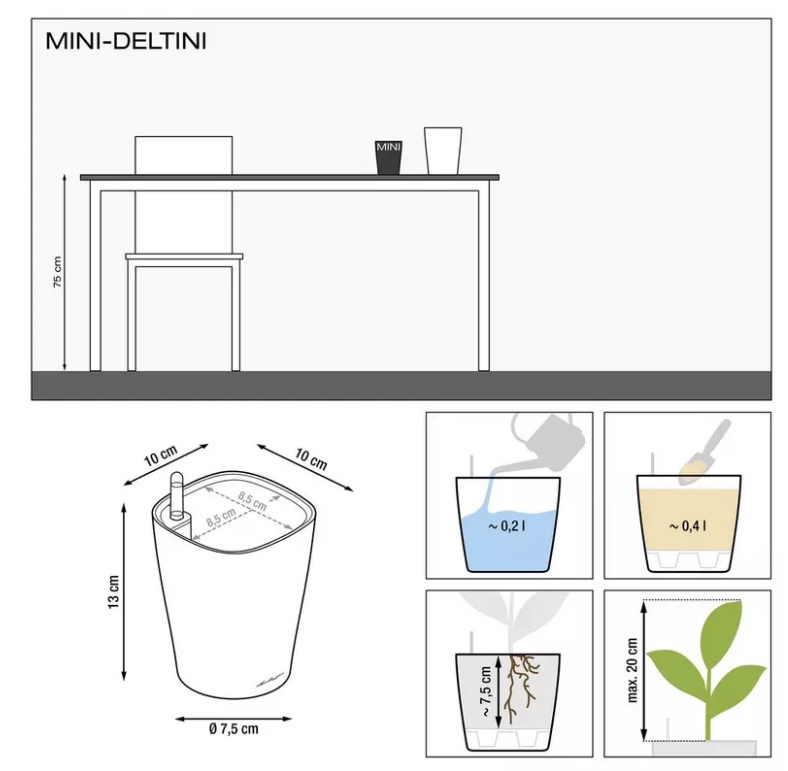 MINI-DELTINI

MINI

75 cm

10 cm

10 cm

8,5 cm

8,5 cm

13 cm

Ø 7,5 cm

~ 0,2 l

~ 0,4 l

~ 7,5 cm

max. 20 cm