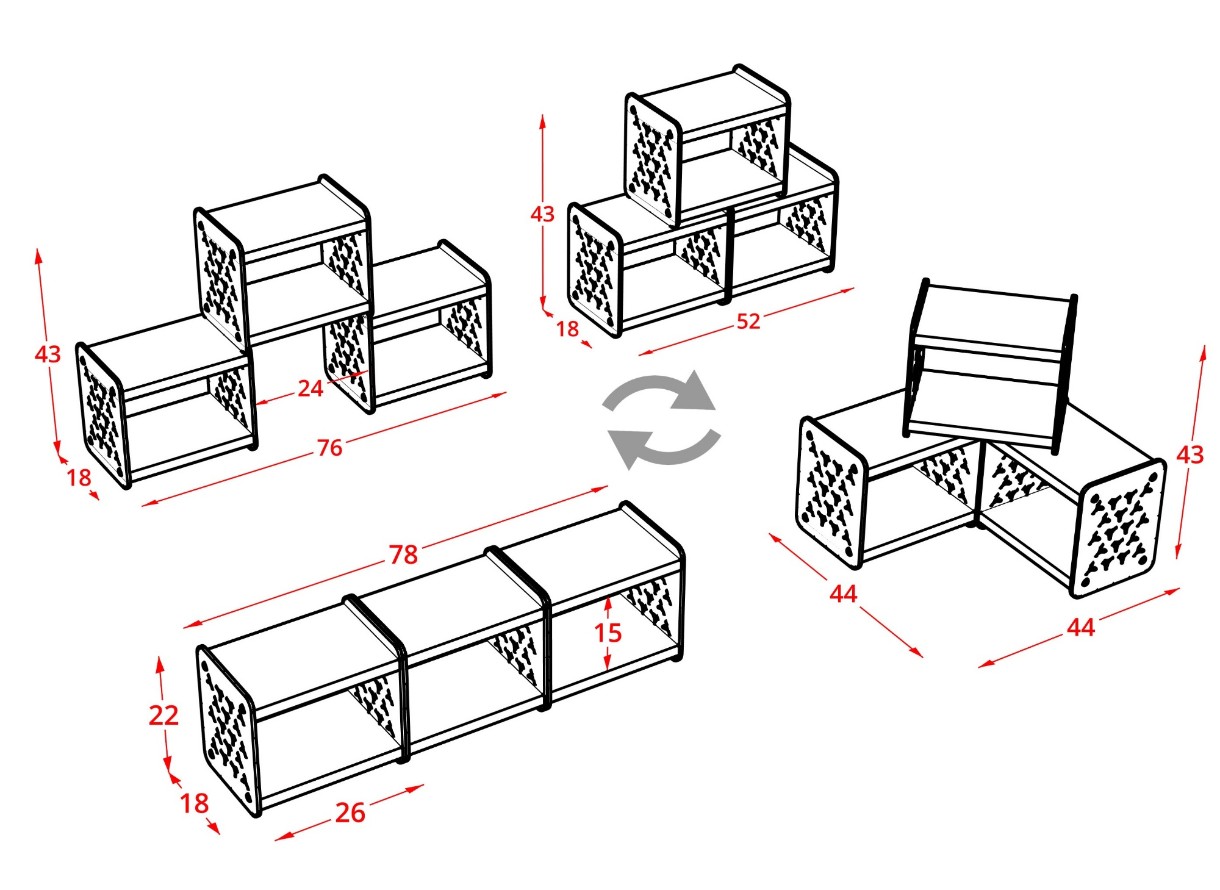 43
18
24
76
43
18
52
43
44
44
78
15
22
18
26