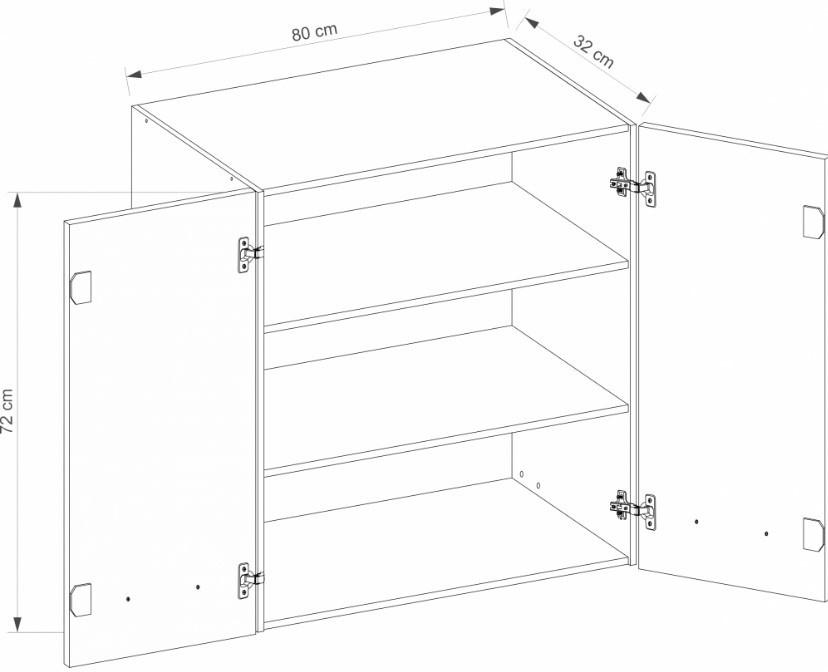 80 cm
32 cm
72 cm