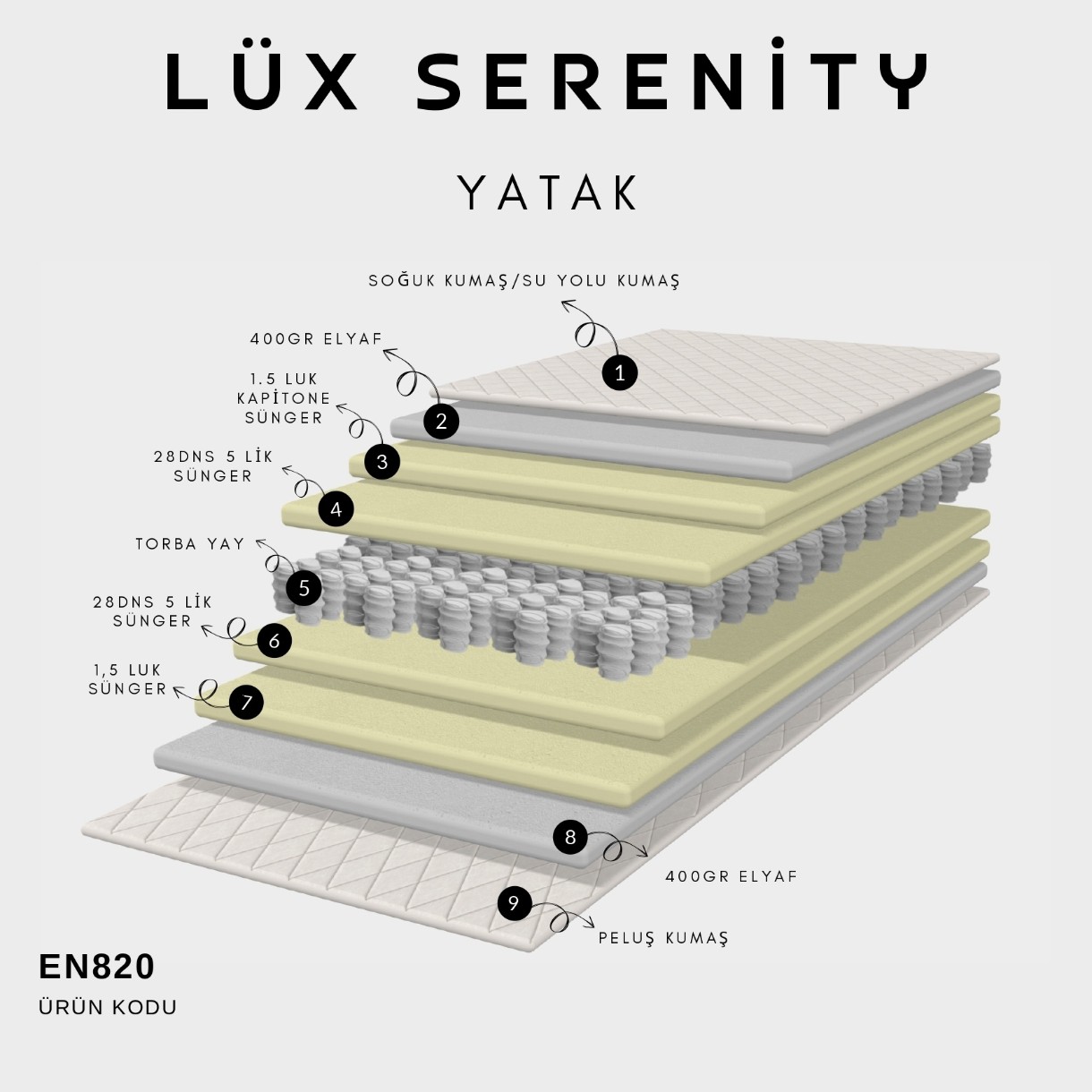 LÜX SERENİTY

YATAK

SOĞUK KUMAŞ/SU YOLU KUMAŞ

1

400GR ELYAF

2

1.5 LUK KAPİTONE SÜNGER

3

28DNS 5 LİK SÜNGER

4

TORBA YAY

5

28DNS 5 LİK SÜNGER

6

1,5 LUK SÜNGER

7

8

400GR ELYAF

9

PELUŞ KUMAŞ

EN820

ÜRÜN KODU