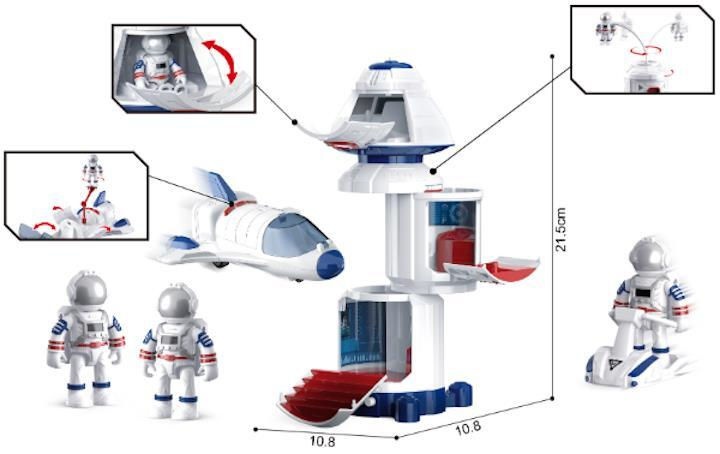 21.5cm

10.8

10.8