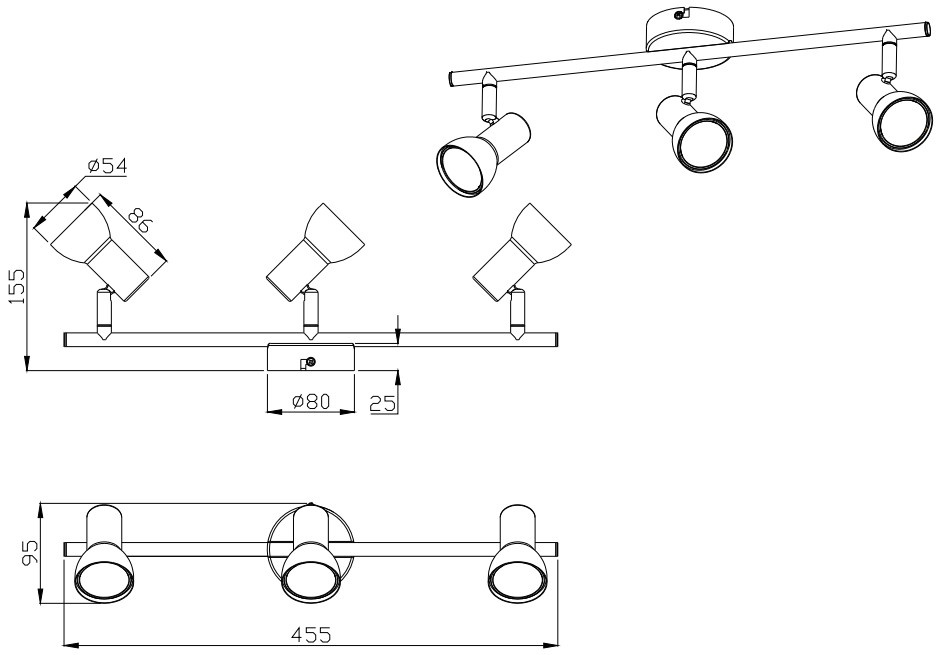 ø54
86
155
ø80
25
95
455