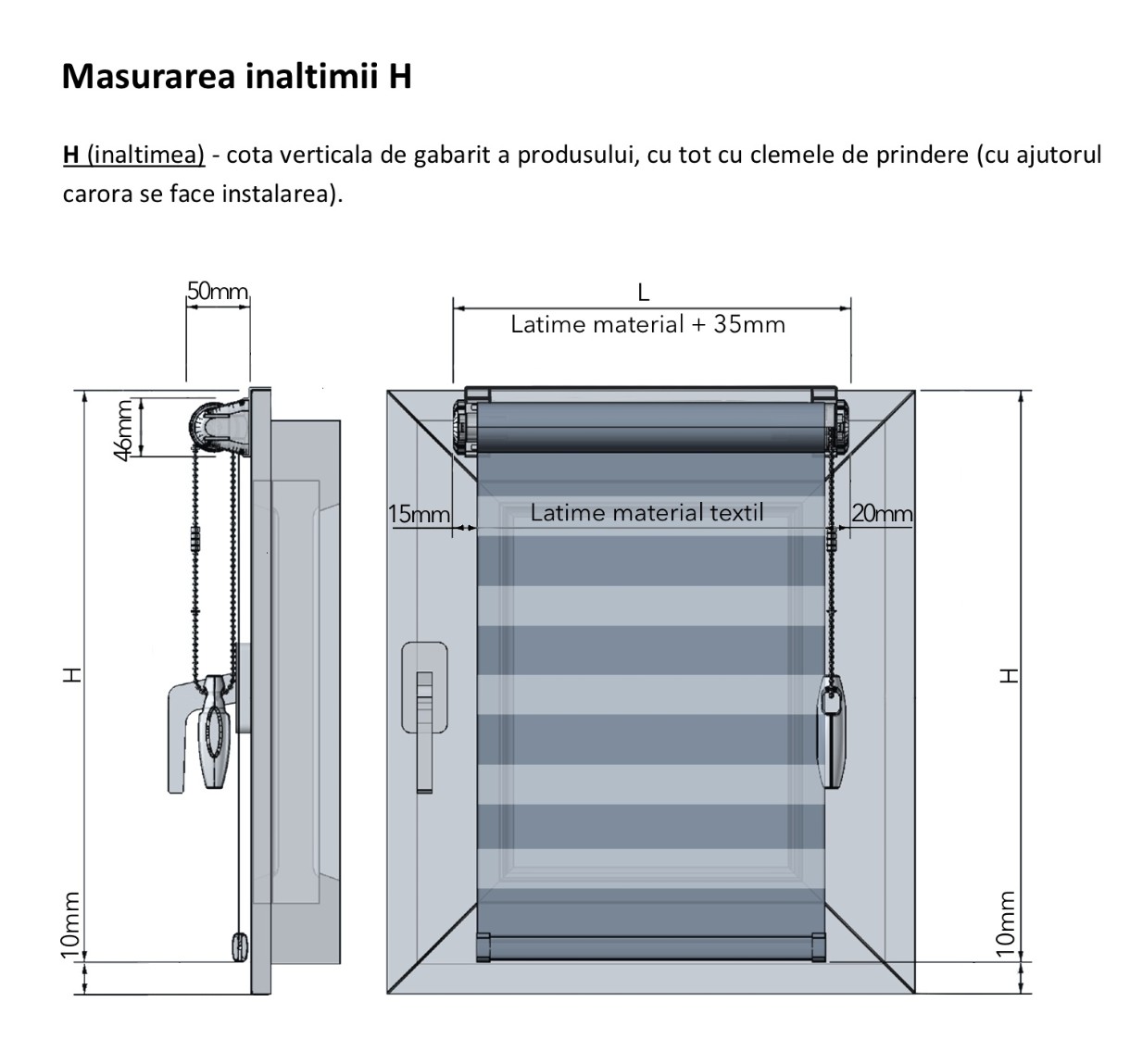 Masurarea inaltimii H

H (inaltimea) - cota verticala de gabarit a produsului, cu tot cu clemele de prindere (cu ajutorul carora se face instalarea).

50mm
46mm
H
10mm

L
Latime material + 35mm
15mm
Latime material textil
20mm
H
10mm