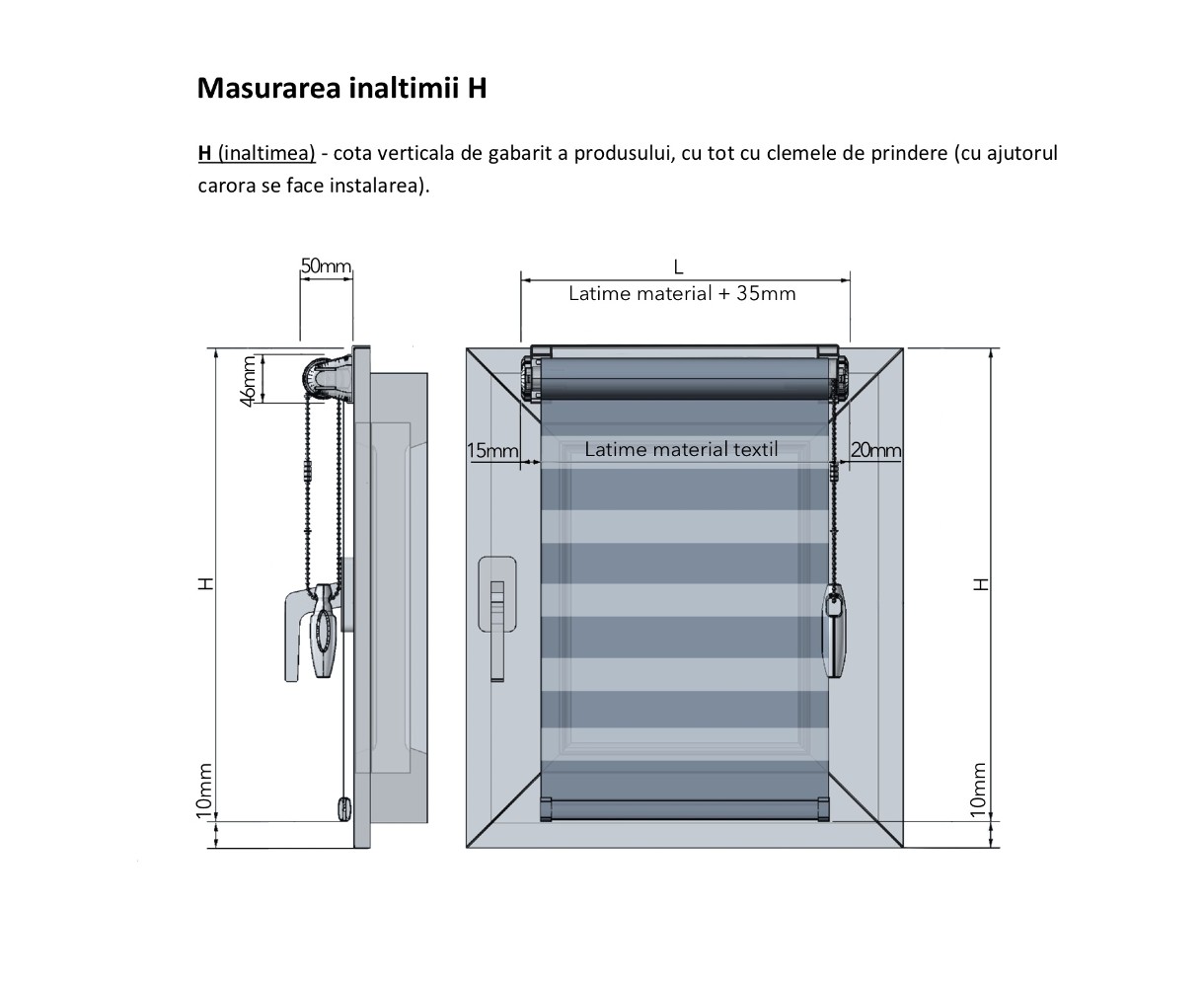 Masurarea inaltimii H

H (inaltimea) - cota verticala de gabarit a produsului, cu tot cu clemele de prindere (cu ajutorul carora se face instalarea).

50mm

46mm

H

10mm

L
Latime material + 35mm

15mm

Latime material textil

20mm

H

10mm